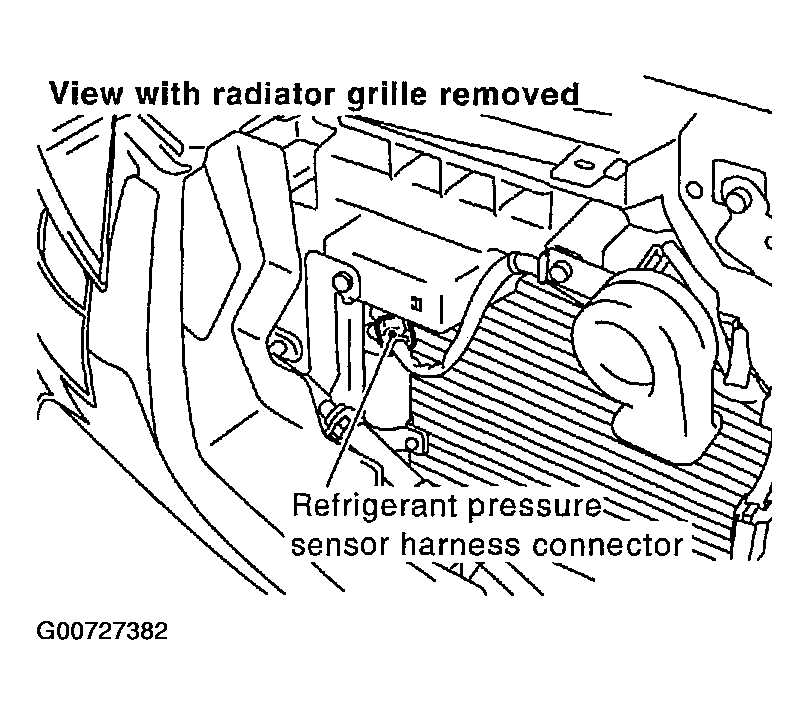 View with radiator grille removed

Refrigerant pressure sensor harness connector

G00727382