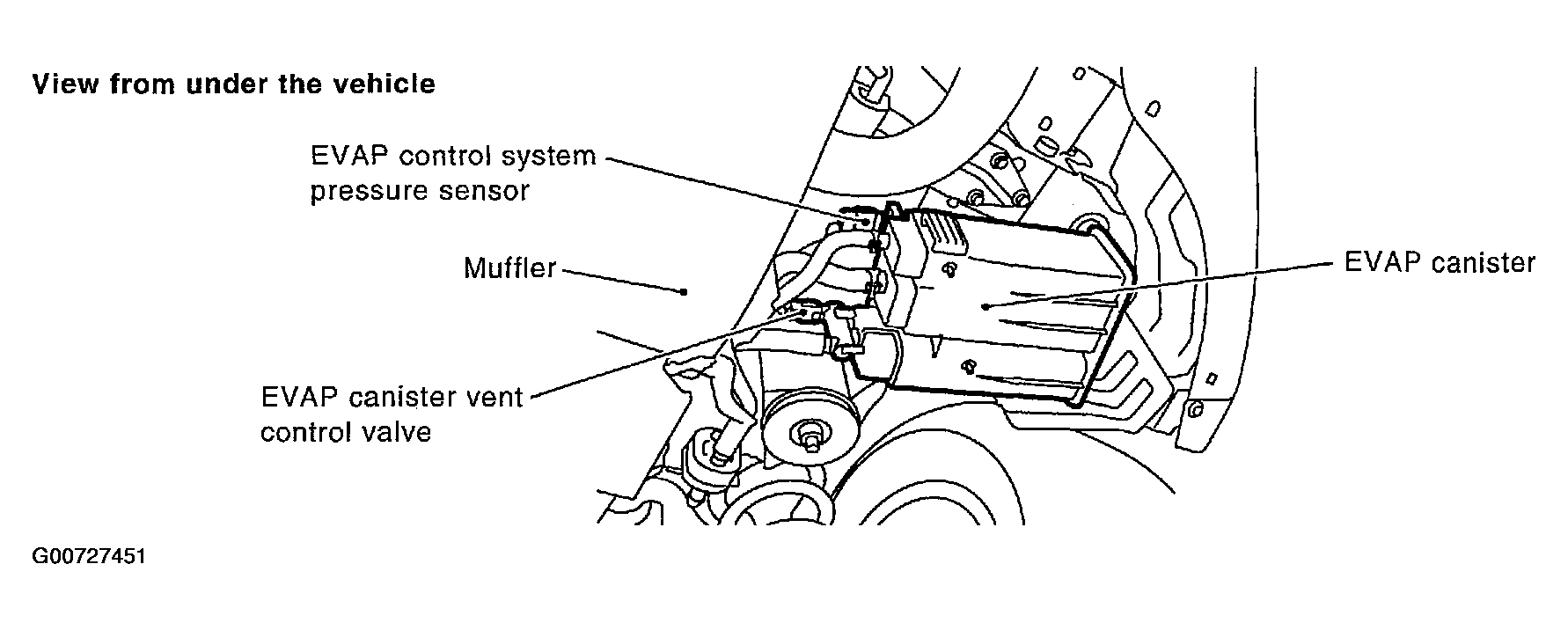 View from under the vehicle

EVAP control system pressure sensor

Muffler

EVAP canister

EVAP canister vent control valve

G00727451