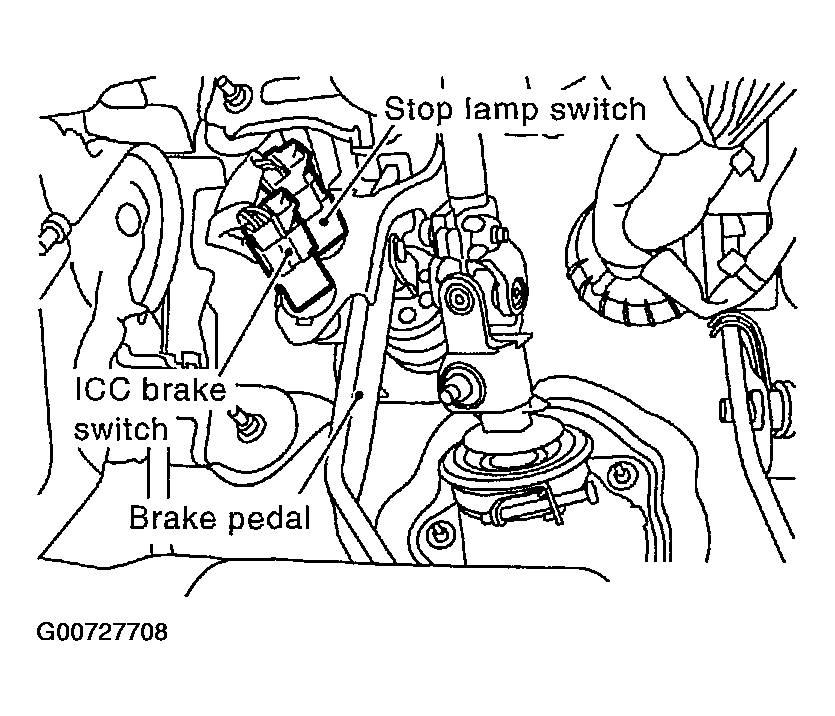 Stop lamp switch

ICC brake switch

Brake pedal

G00727708