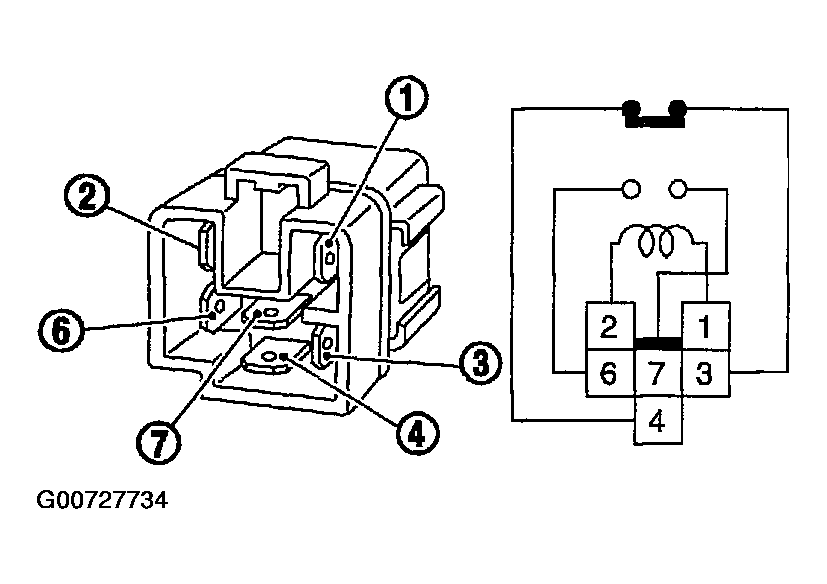 1
2
6
3
7
4
2
1
6
7
3
4
G00727734