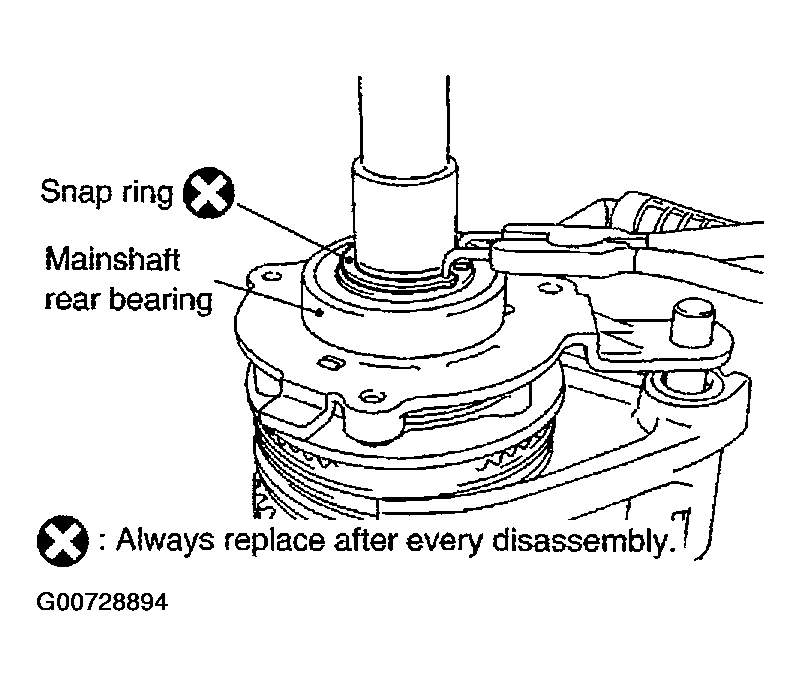 Snap ring
Mainshaft rear bearing

: Always replace after every disassembly.

G00728894