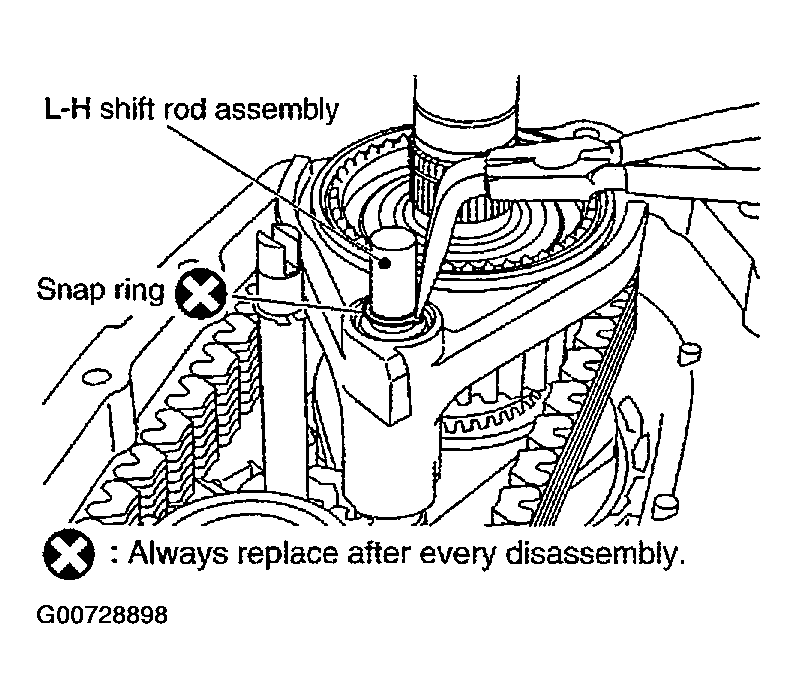 L-H shift rod assembly

Snap ring

: Always replace after every disassembly.

G00728898