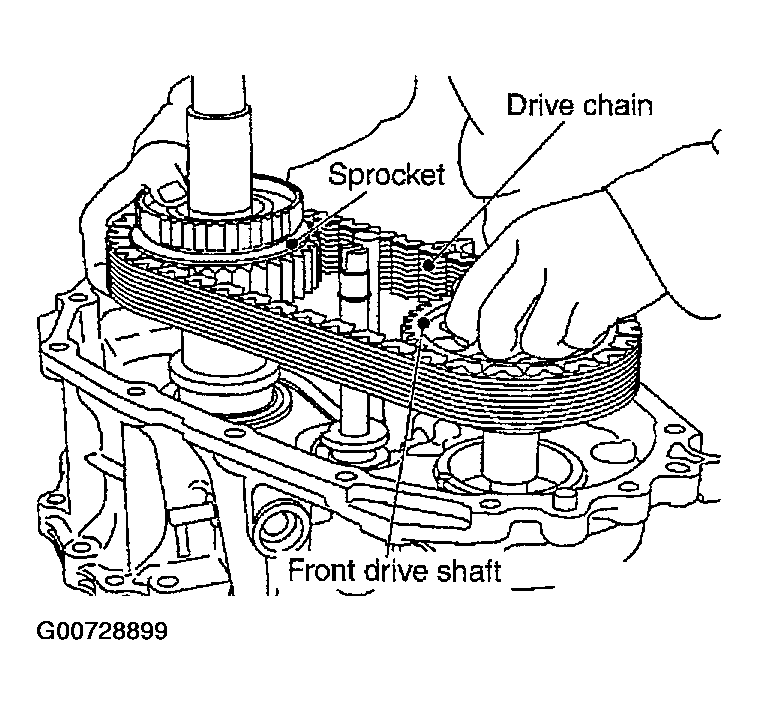 Drive chain

Sprocket

Front drive shaft

G00728899