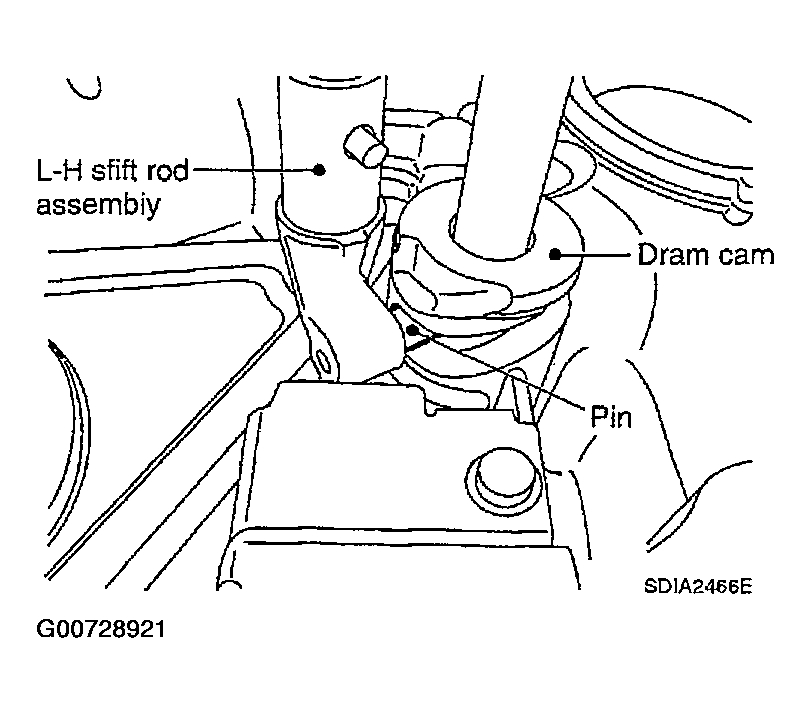 L-H sfift rod assembiy

Dram cam

Pin

SDIA2466E

G00728921