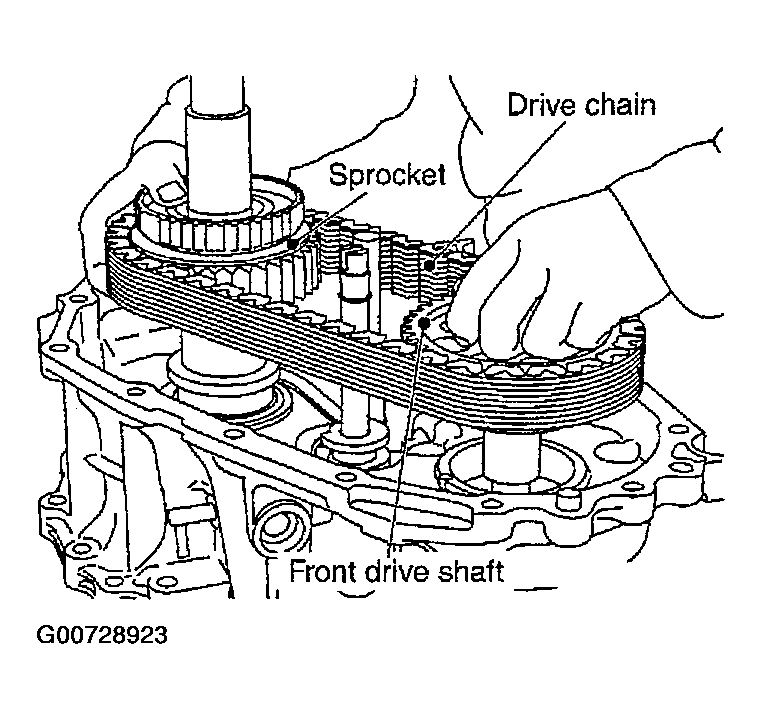 Drive chain
Sprocket
Front drive shaft
G00728923