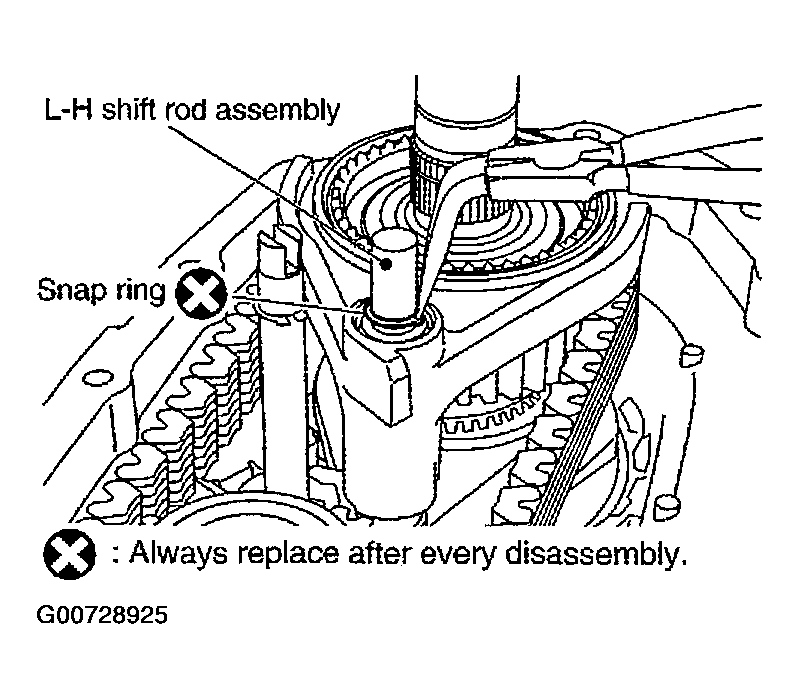 L-H shift rod assembly

Snap ring

: Always replace after every disassembly.

G00728925