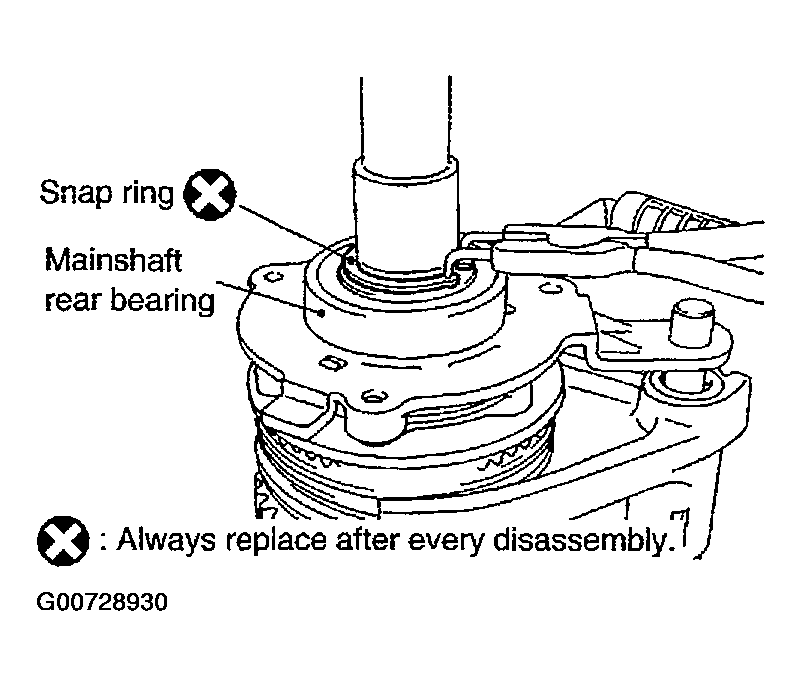 Snap ring

Mainshaft rear bearing

: Always replace after every disassembly.

G00728930