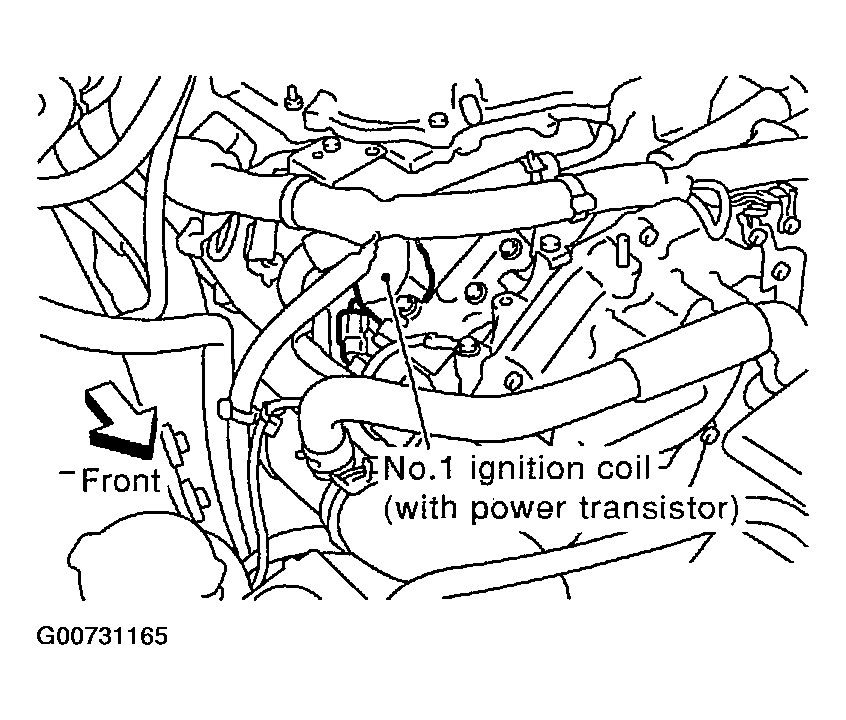 Front

No.1 ignition coil
(with power transistor)

G00731165