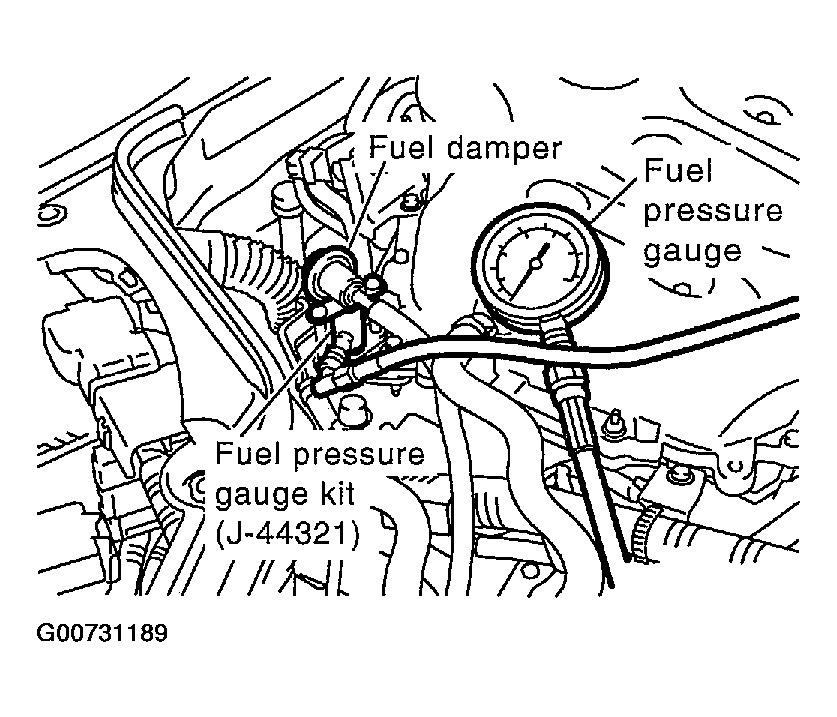 Fuel damper

Fuel pressure gauge

Fuel pressure gauge kit (J-44321)

G00731189