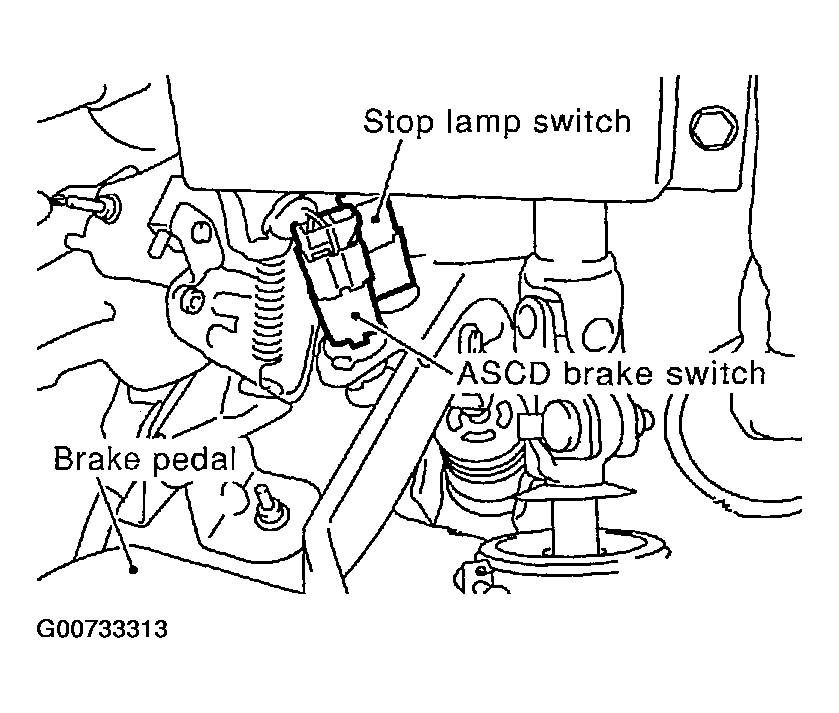 Stop lamp switch

ASCD brake switch

Brake pedal

G00733313