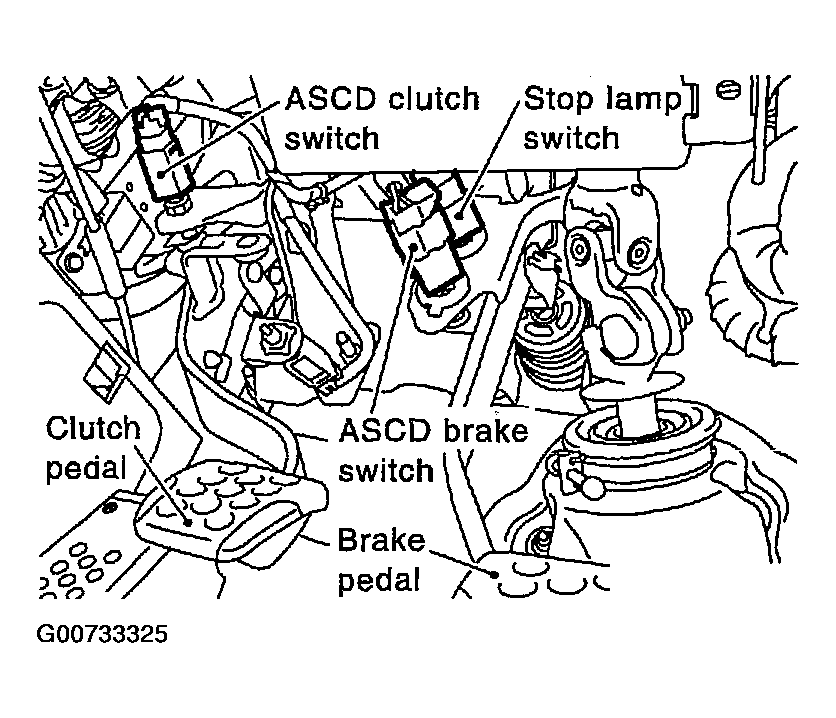 ASCD clutch switch

Stop lamp switch

Clutch pedal

ASCD brake switch

Brake pedal

G00733325