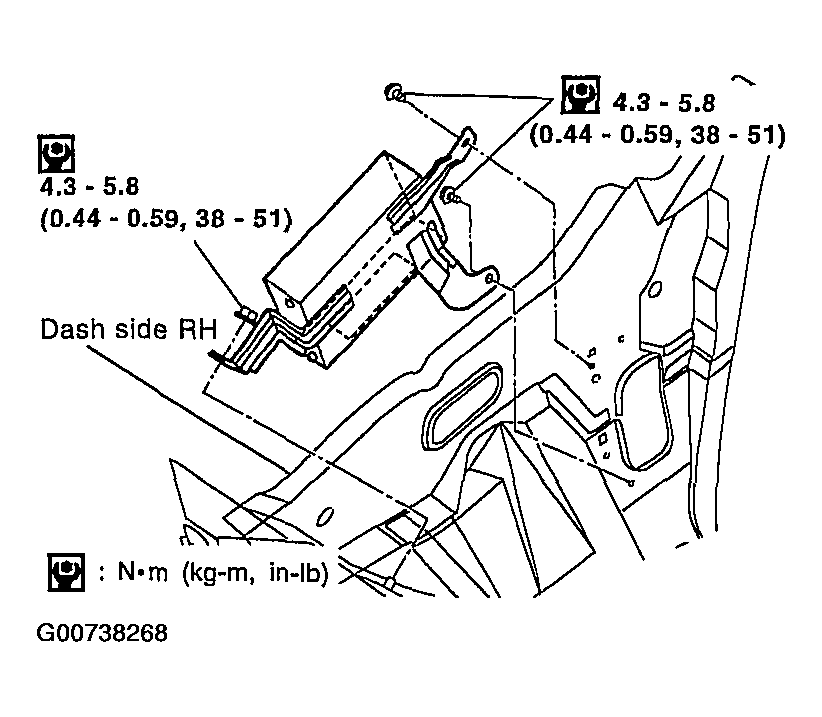 4.3 - 5.8
(0.44 - 0.59, 38 - 51)

4.3 - 5.8
(0.44 - 0.59, 38 - 51)

Dash side RH

: N•m (kg-m, in-lb)

G00738268