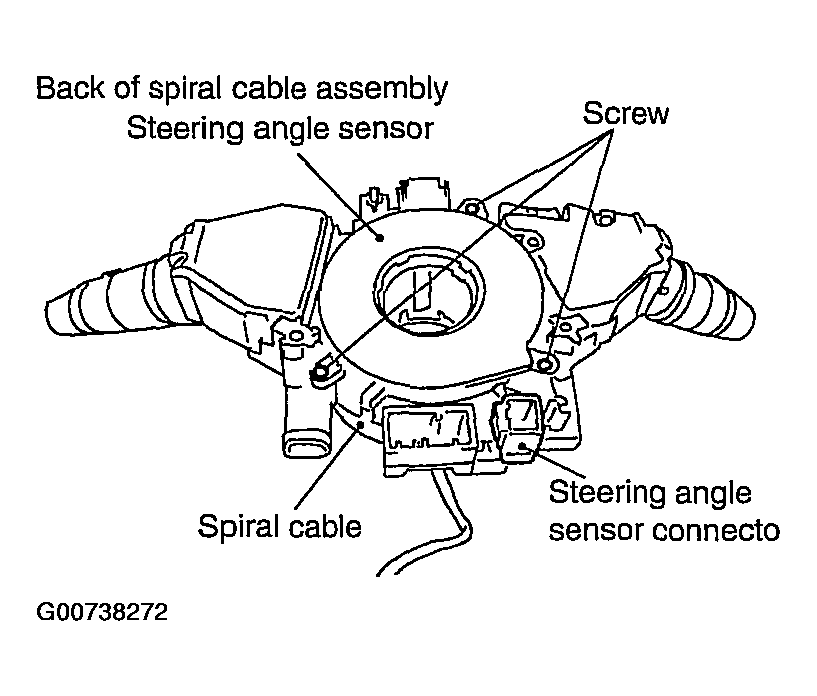 Back of spiral cable assembly
Steering angle sensor

Screw

Spiral cable

Steering angle sensor connecto

G00738272