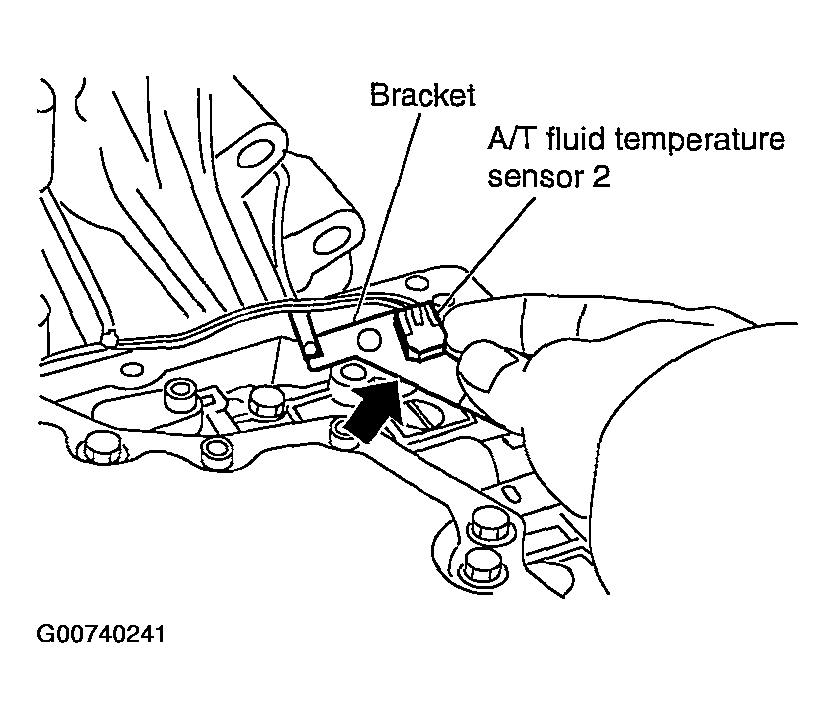 Bracket

A/T fluid temperature sensor 2

G00740241