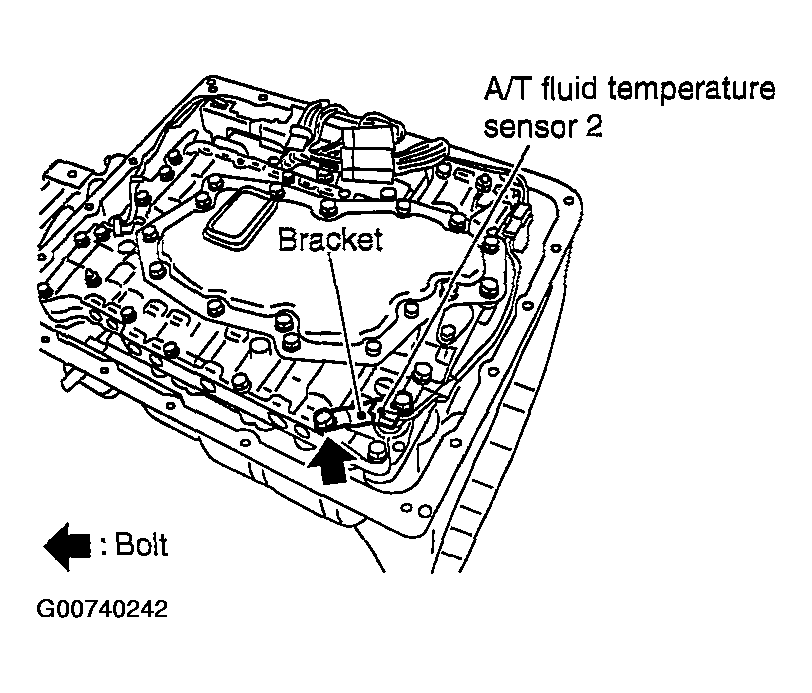 A/T fluid temperature sensor 2

Bracket

: Bolt

G00740242