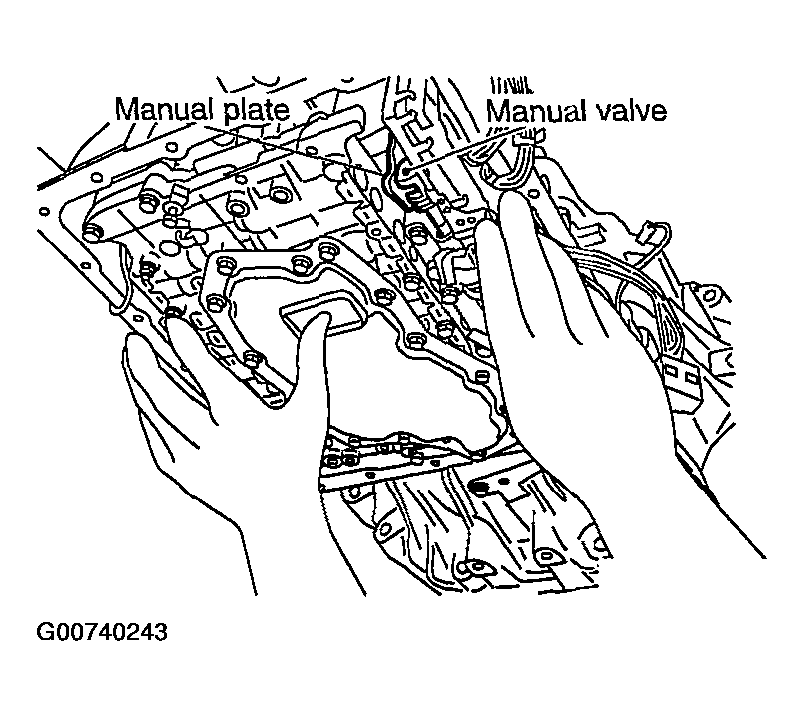 Manual plate
Manual valve
G00740243