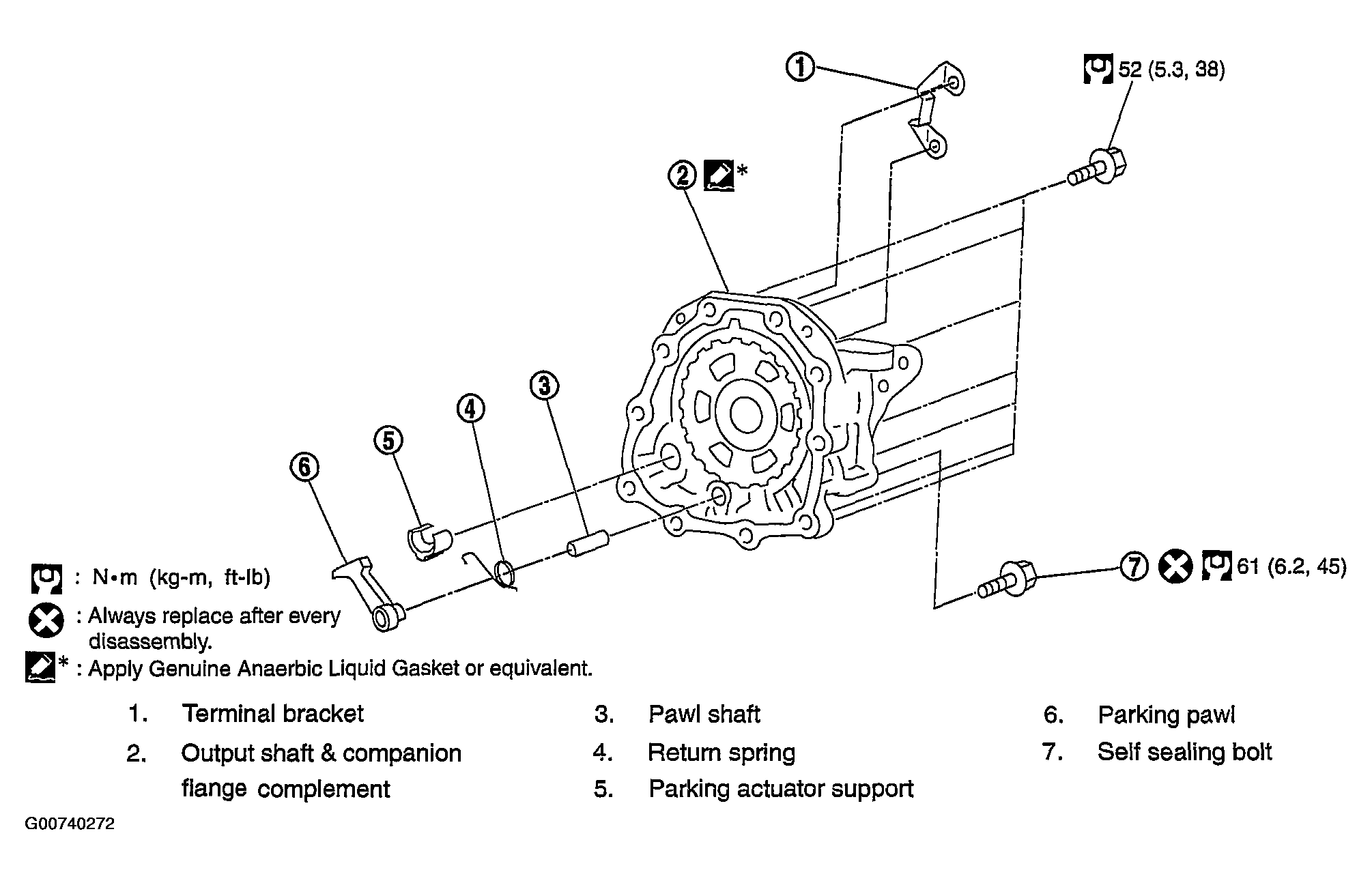 1

52 (5.3, 38)

2 *

3

4

5

6

7 61 (6.2, 45)

: N•m (kg-m, ft-lb)

: Always replace after every disassembly.

* : Apply Genuine Anaerbic Liquid Gasket or equivalent.

1. Terminal bracket
2. Output shaft & companion flange complement
3. Pawl shaft
4. Return spring
5. Parking actuator support
6. Parking pawl
7. Self sealing bolt

G00740272