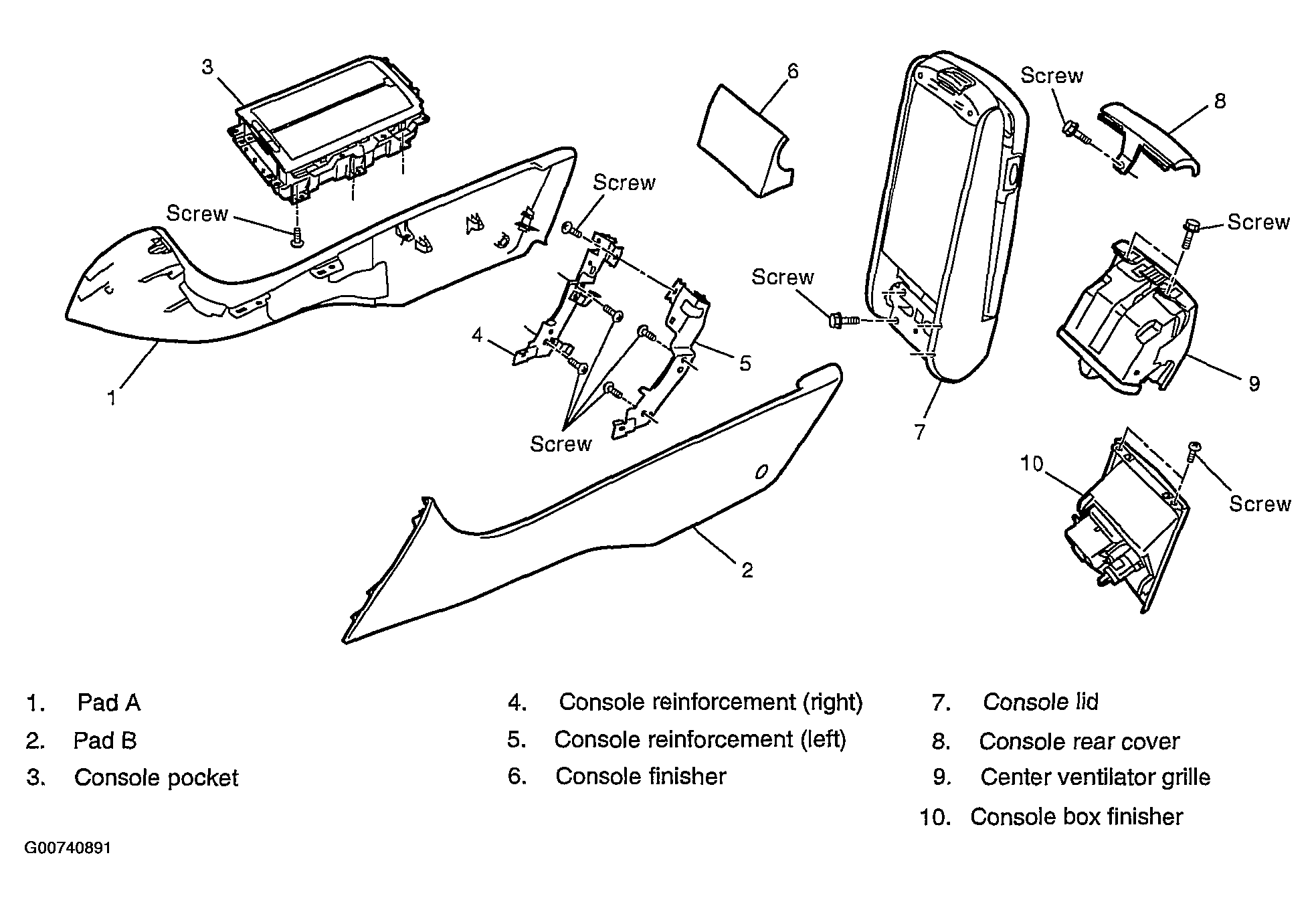 3
6
Screw
8
Screw
Screw
Screw
Screw
4
5
1
Screw
7
9
10
Screw
2

1. Pad A
2. Pad B
3. Console pocket

4. Console reinforcement (right)
5. Console reinforcement (left)
6. Console finisher

7. Console lid
8. Console rear cover
9. Center ventilator grille
10. Console box finisher

G00740891