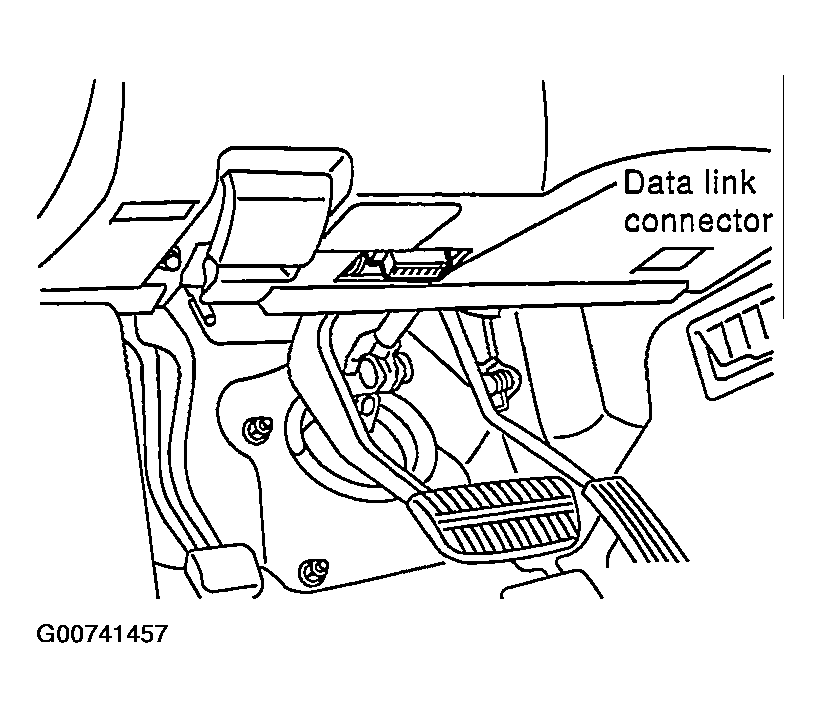 Data link connector

G00741457