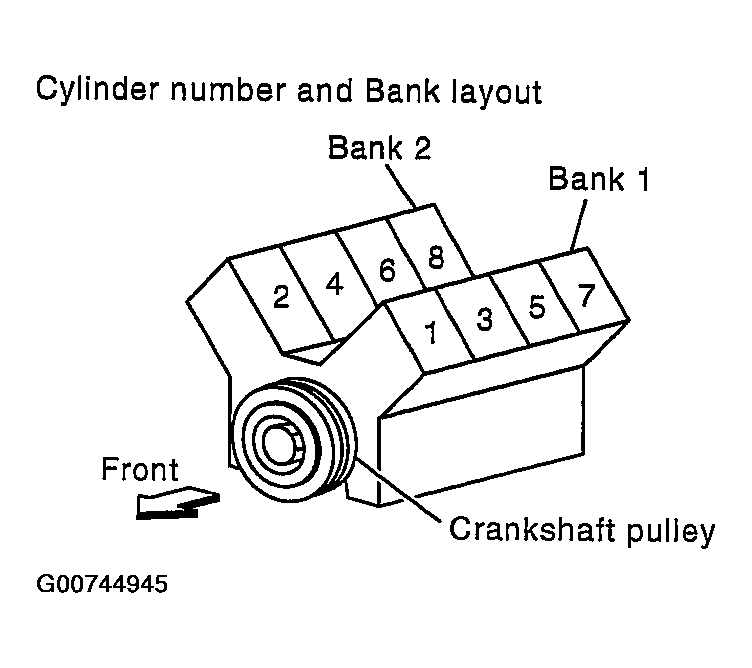 Cylinder number and Bank layout

Bank 2

Bank 1

2 4 6 8

1 3 5 7

Front

Crankshaft pulley

G00744945