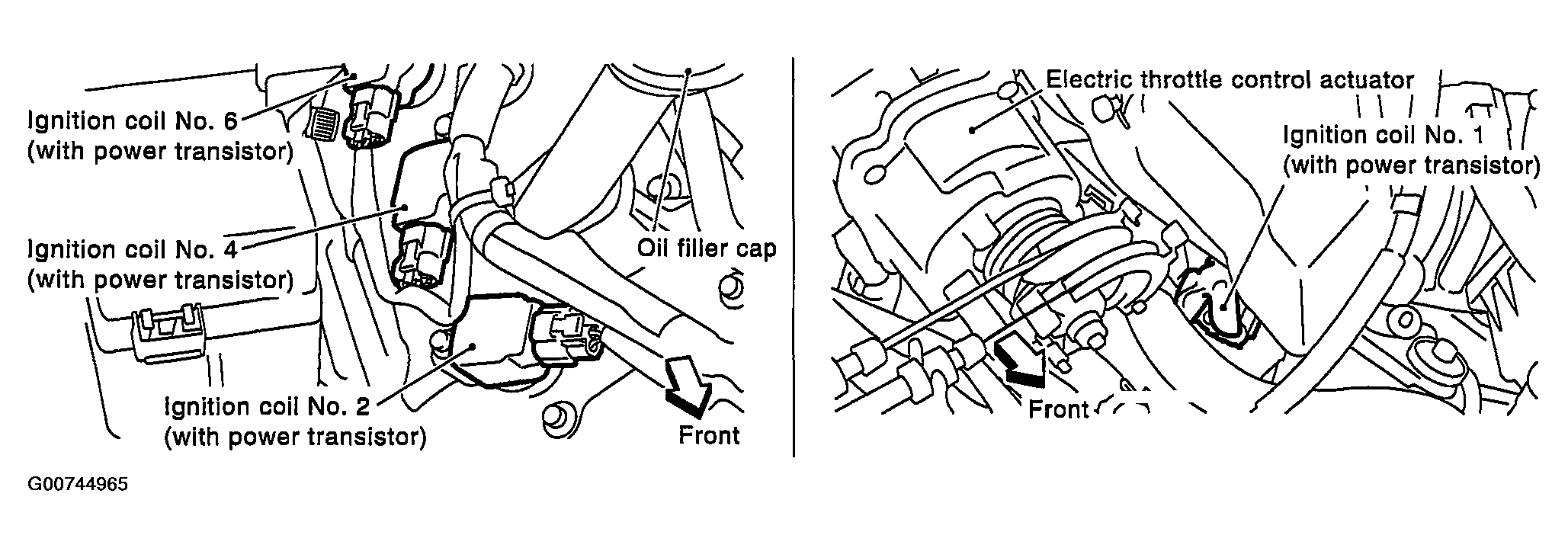 Ignition coil No. 6
(with power transistor)

Ignition coil No. 4
(with power transistor)

Ignition coil No. 2
(with power transistor)

Oil filler cap

Front

Electric throttle control actuator

Ignition coil No. 1
(with power transistor)

Front

G00744965