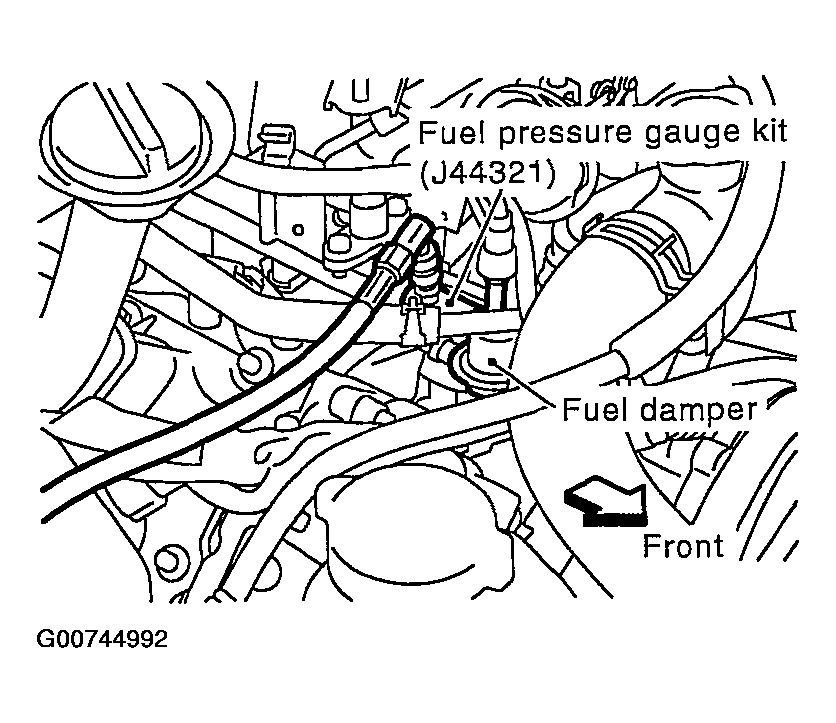 Fuel pressure gauge kit (J44321)

Fuel damper

Front

G00744992