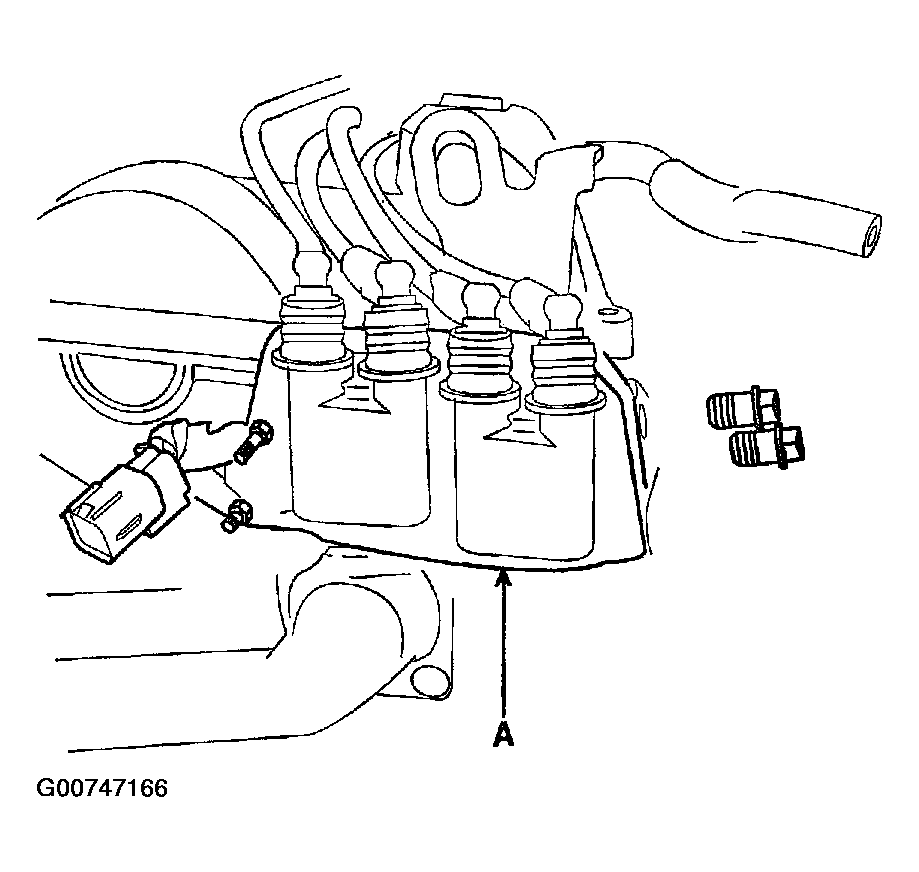 A

G00747166