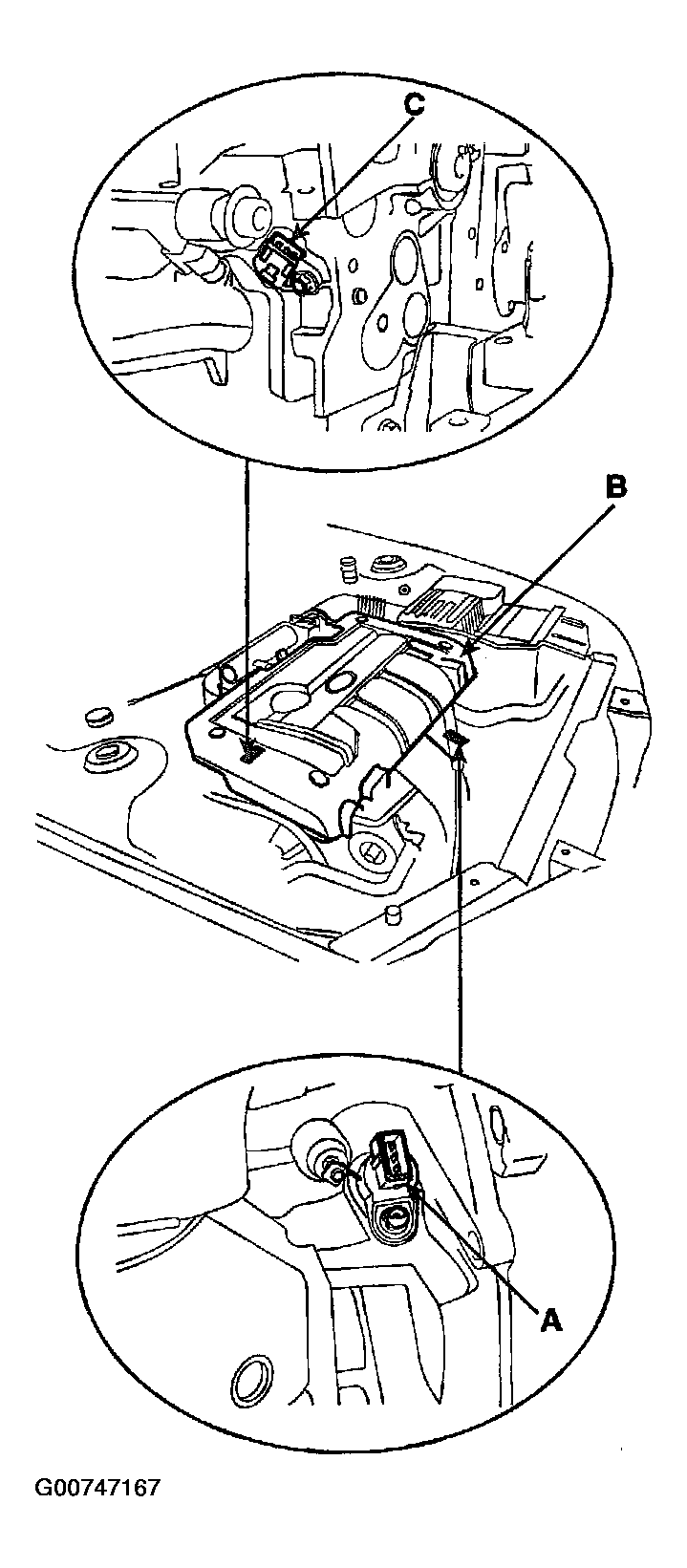 C

B

A

G00747167