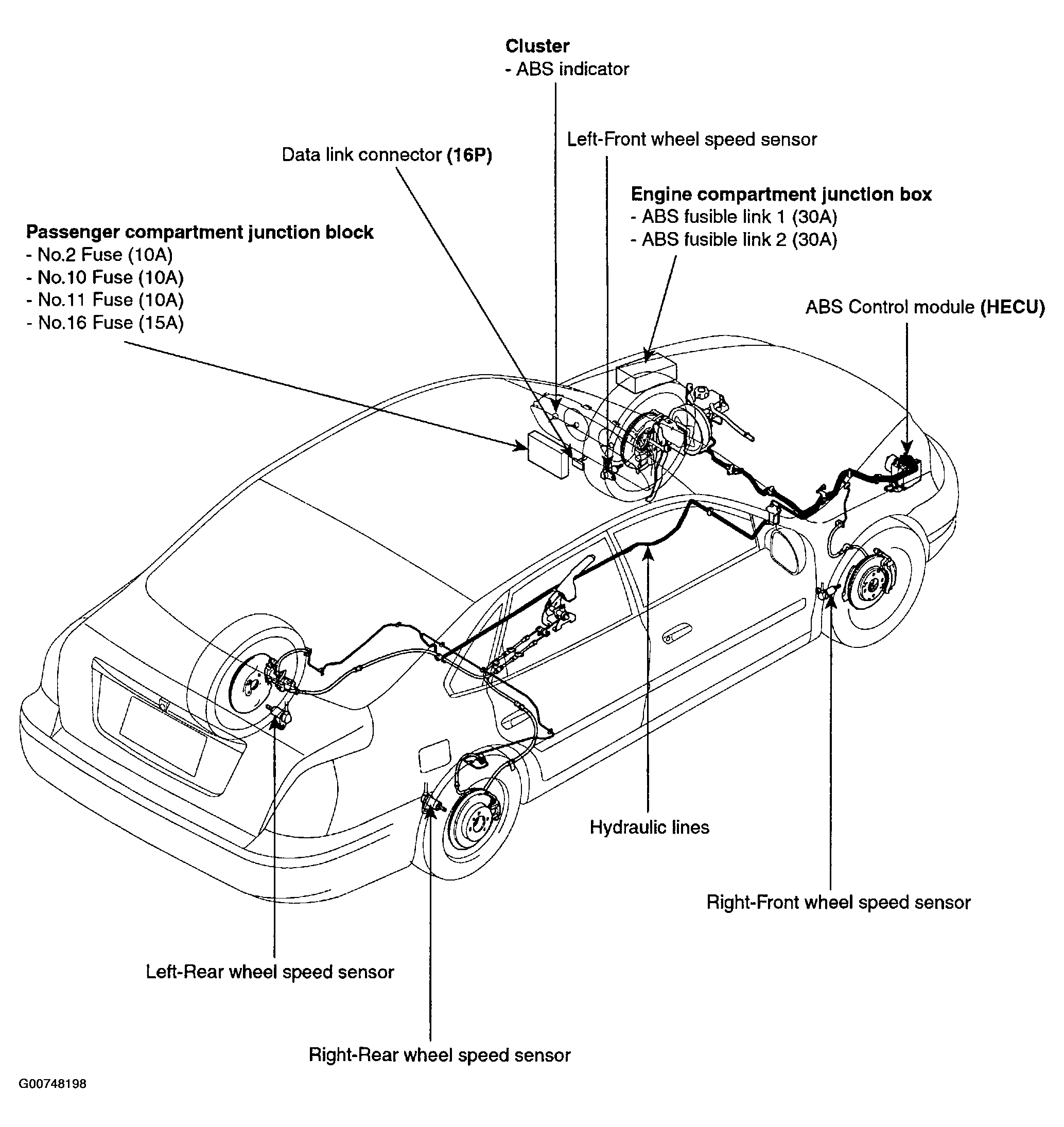 Cluster
- ABS indicator

Left-Front wheel speed sensor

Data link connector (16P)

Engine compartment junction box
- ABS fusible link 1 (30A)
- ABS fusible link 2 (30A)

Passenger compartment junction block
- No.2 Fuse (10A)
- No.10 Fuse (10A)
- No.11 Fuse (10A)
- No.16 Fuse (15A)

ABS Control module (HECU)

Hydraulic lines

Right-Front wheel speed sensor

Left-Rear wheel speed sensor

Right-Rear wheel speed sensor

G00748198