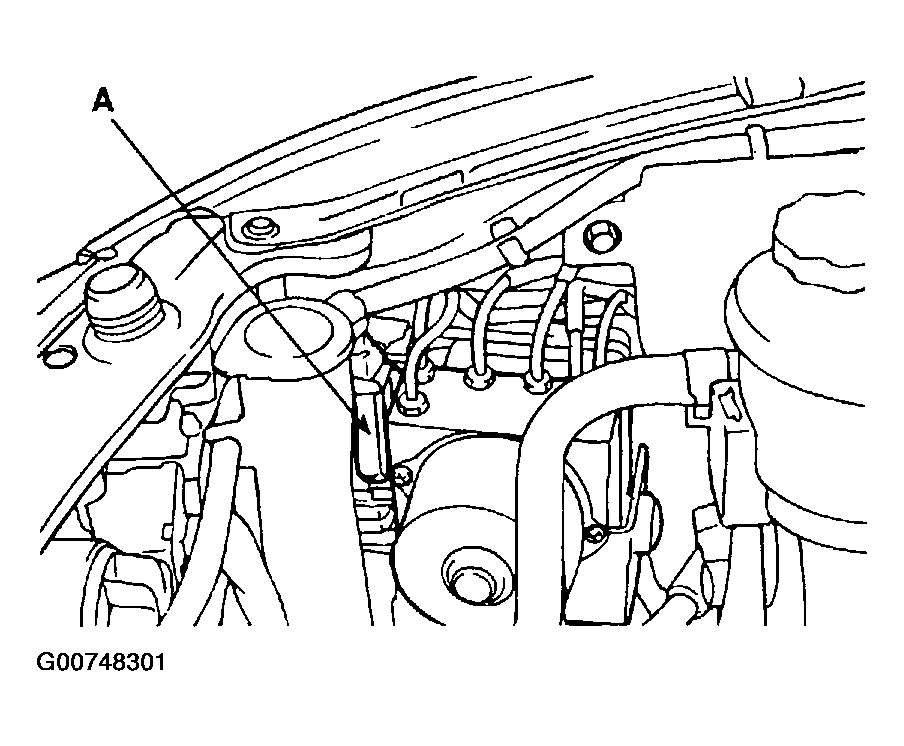 A

G00748301