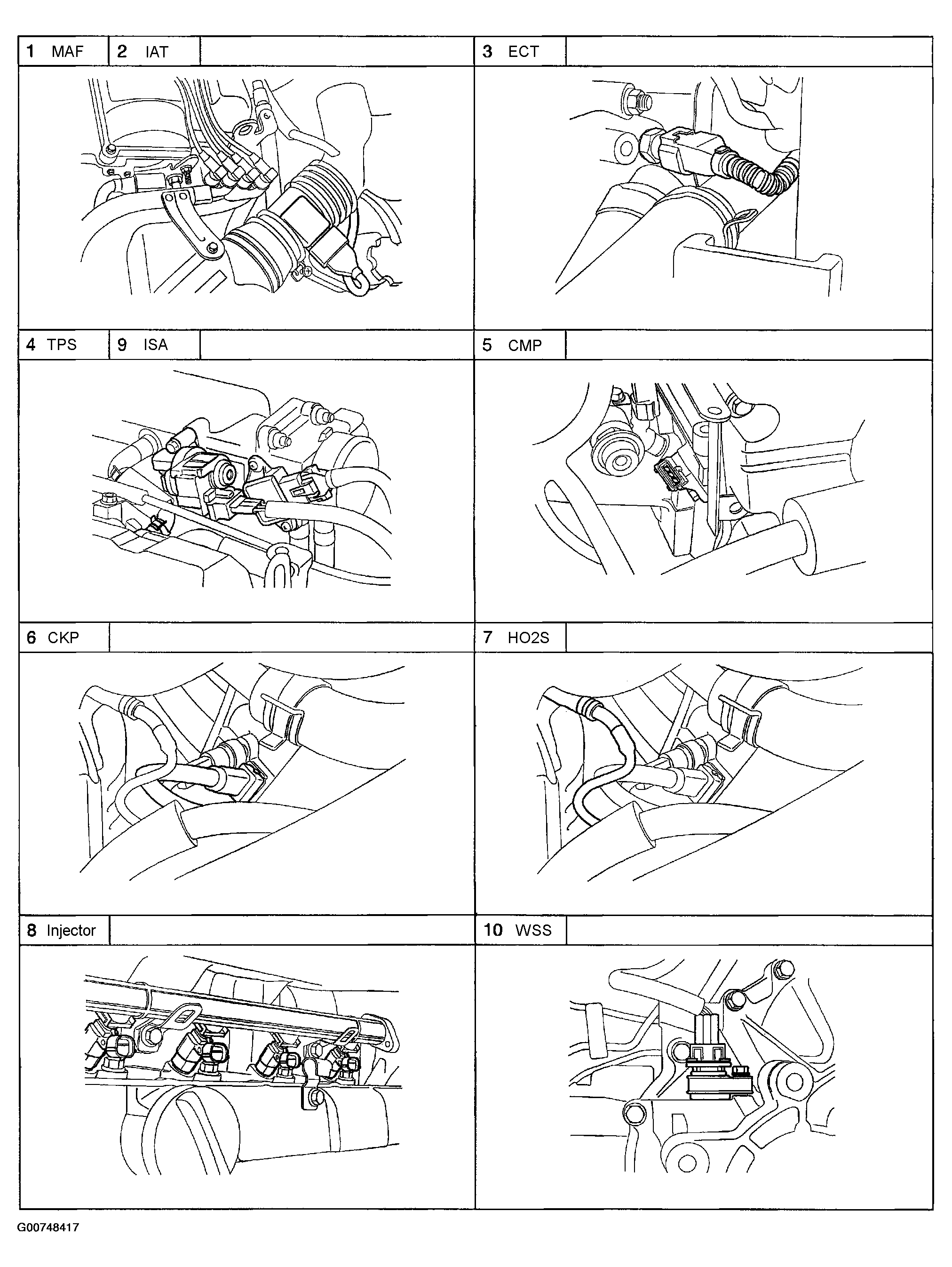 1 MAF
2 IAT
3 ECT
4 TPS
9 ISA
5 CMP
6 CKP
7 HO2S
8 Injector
10 WSS
G00748417