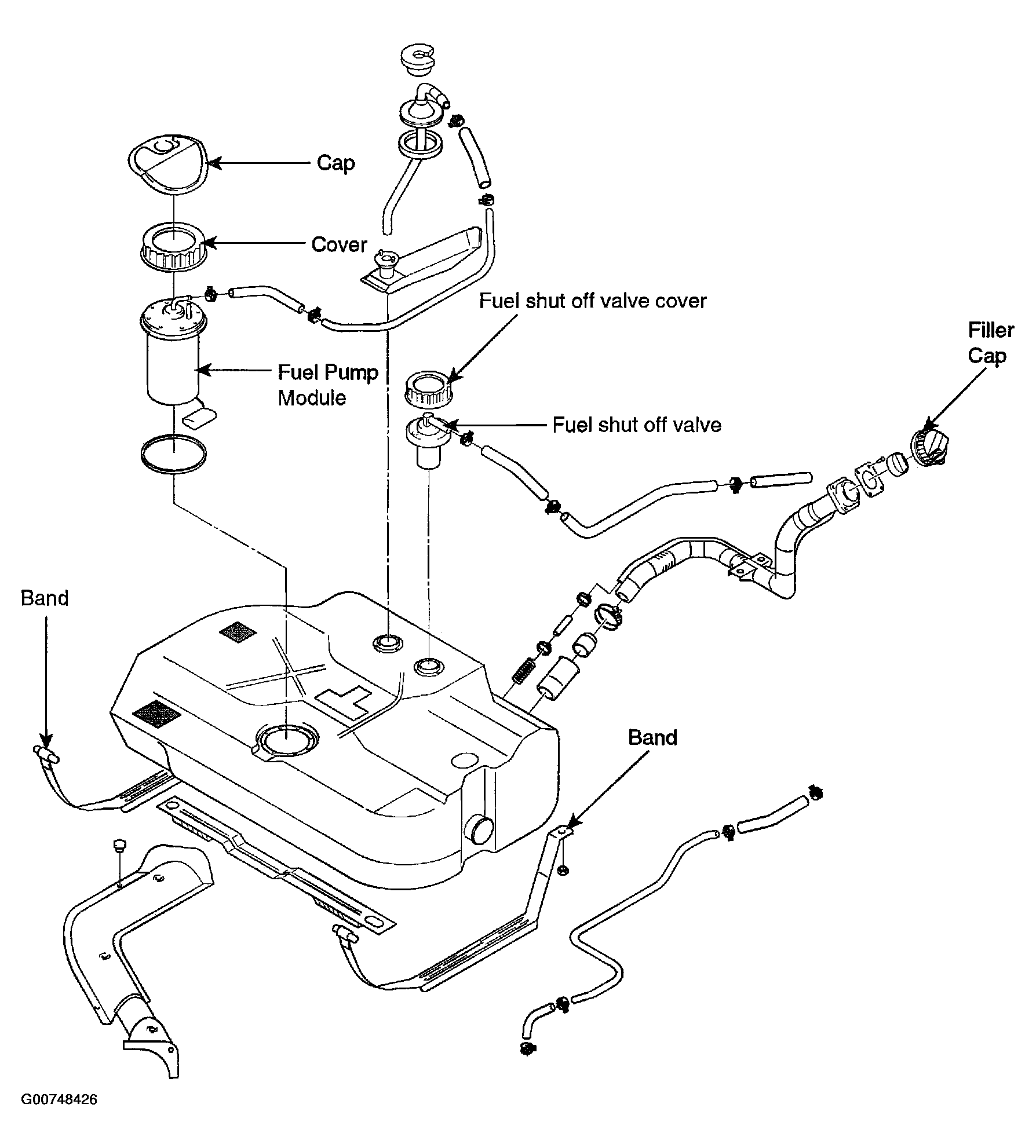 Cap

Cover

Fuel shut off valve cover

Filler Cap

Fuel Pump Module

Fuel shut off valve

Band

Band

G00748426