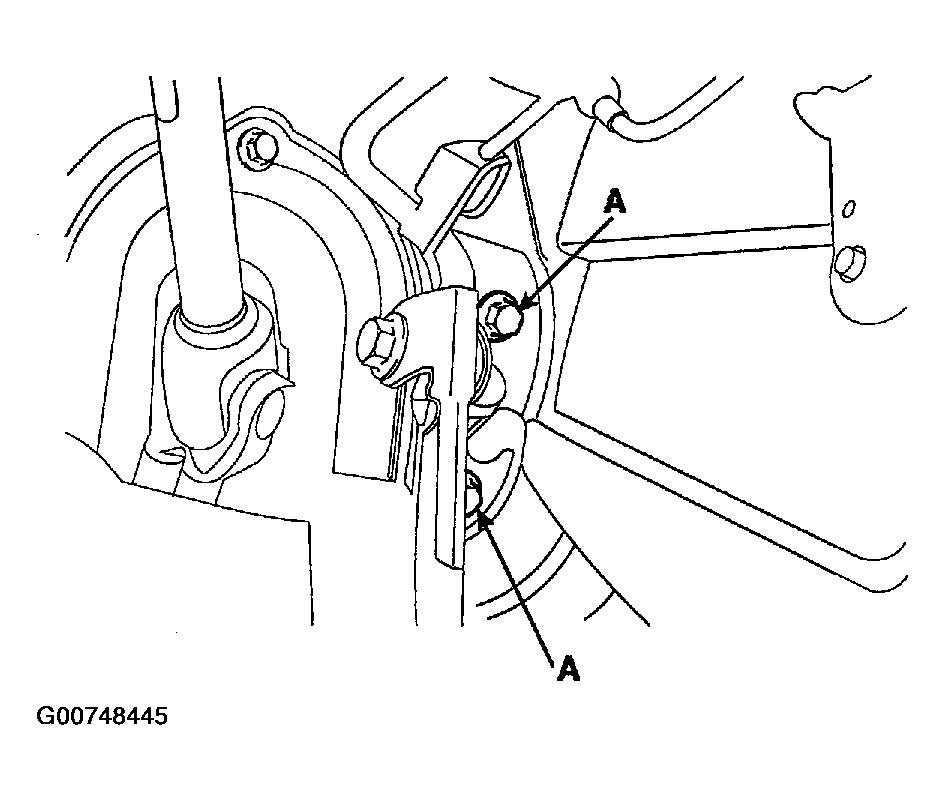 A

A

G00748445