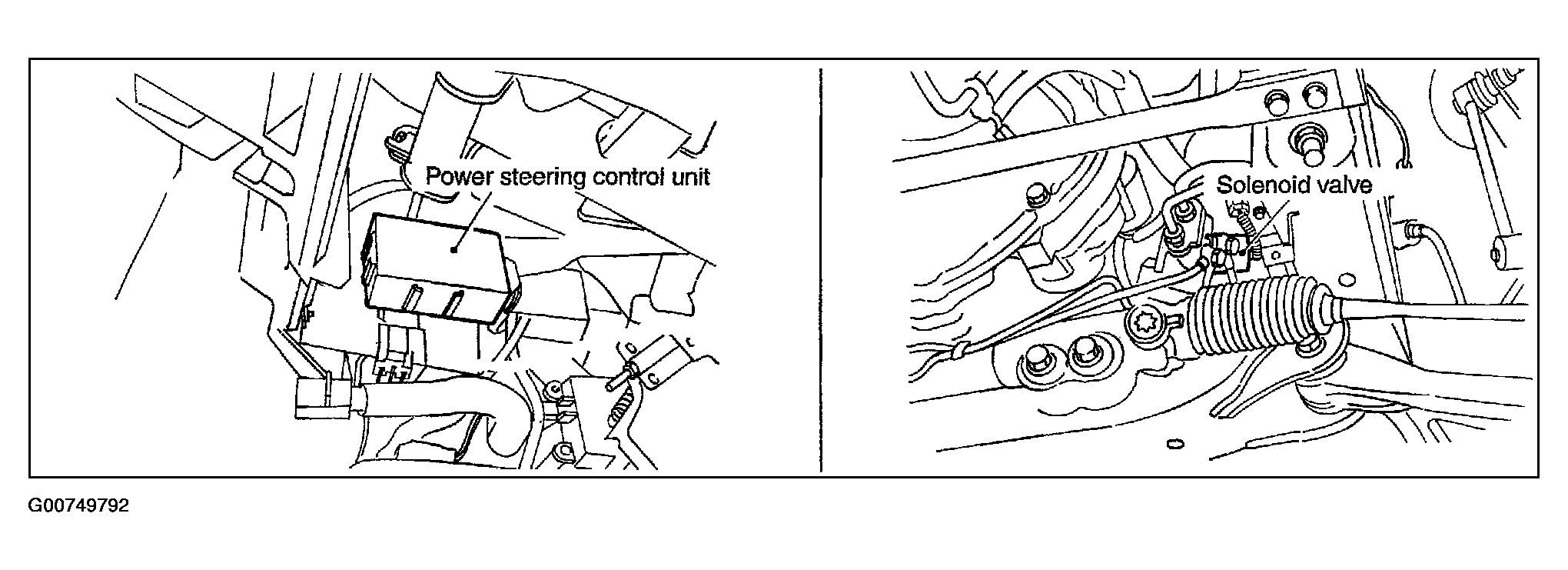 Power steering control unit

Solenoid valve

G00749792