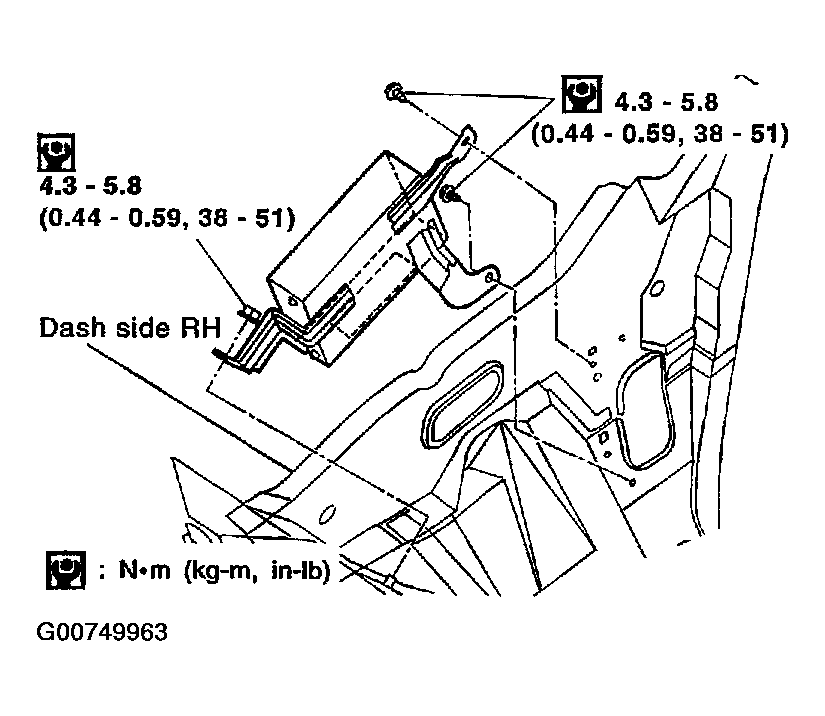 4.3 - 5.8
(0.44 - 0.59, 38 - 51)

4.3 - 5.8
(0.44 - 0.59, 38 - 51)

Dash side RH

: N•m (kg-m, in-lb)

G00749963