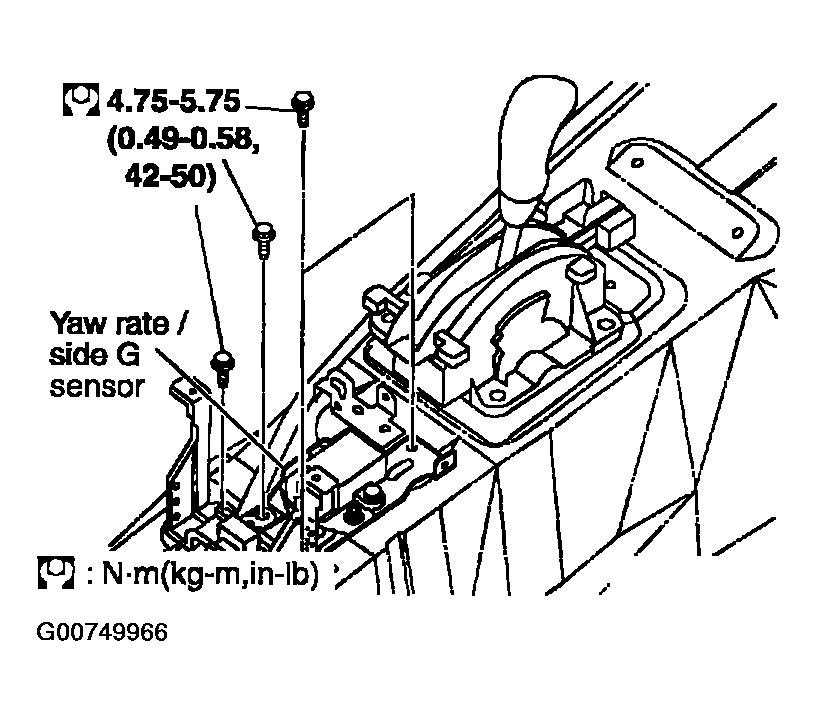 4.75-5.75 (0.49-0.58, 42-50)

Yaw rate / side G sensor

: N·m(kg-m,in-lb)

G00749966