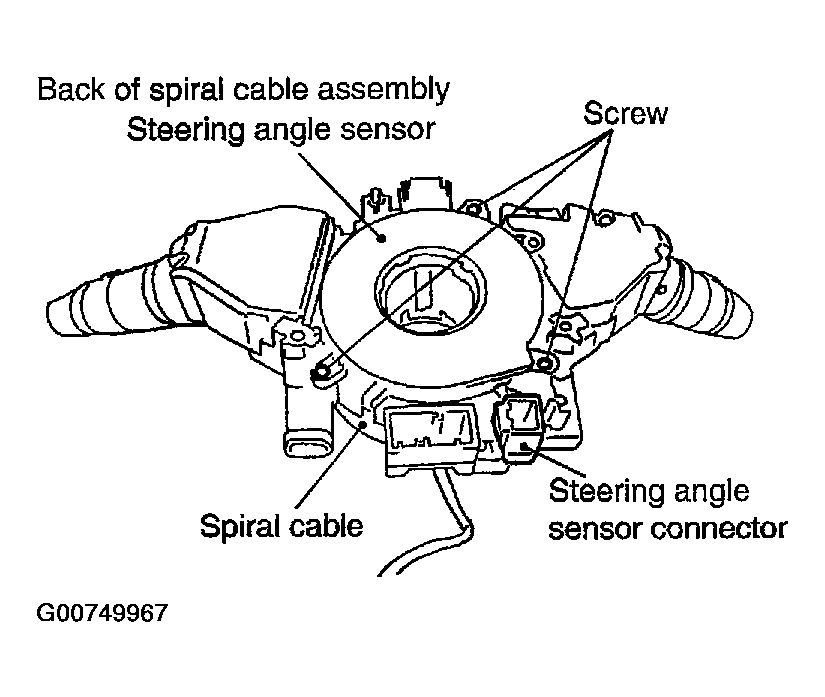 Back of spiral cable assembly
Steering angle sensor

Screw

Spiral cable

Steering angle sensor connector

G00749967