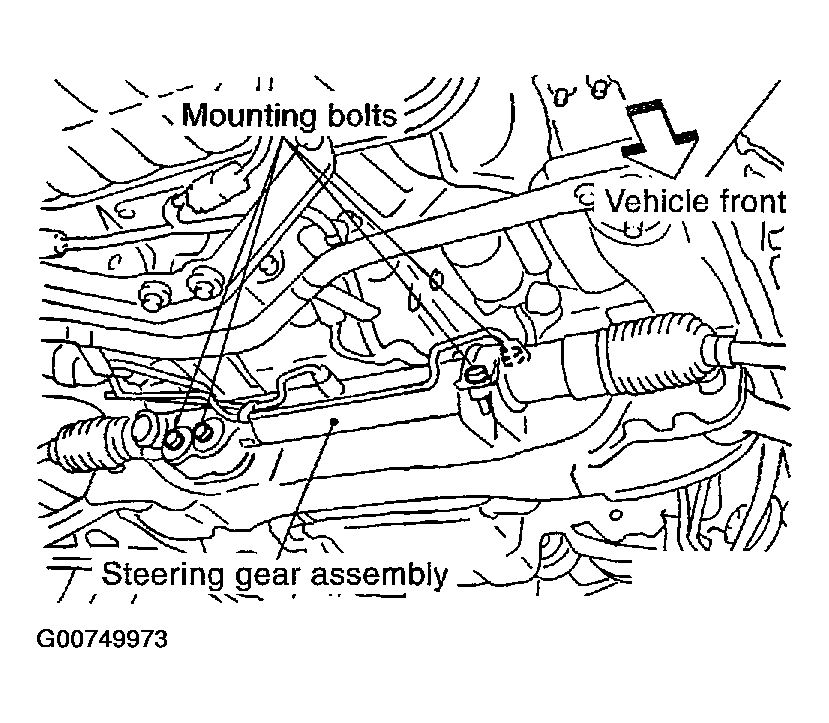 Mounting bolts

Vehicle front

Steering gear assembly

G00749973