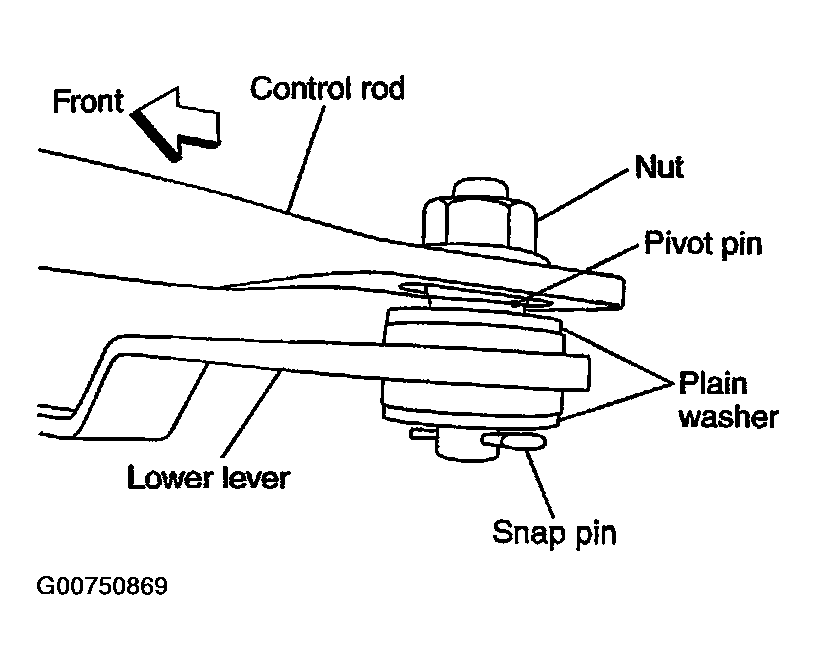 Front
Control rod
Nut
Pivot pin
Plain washer
Lower lever
Snap pin
G00750869