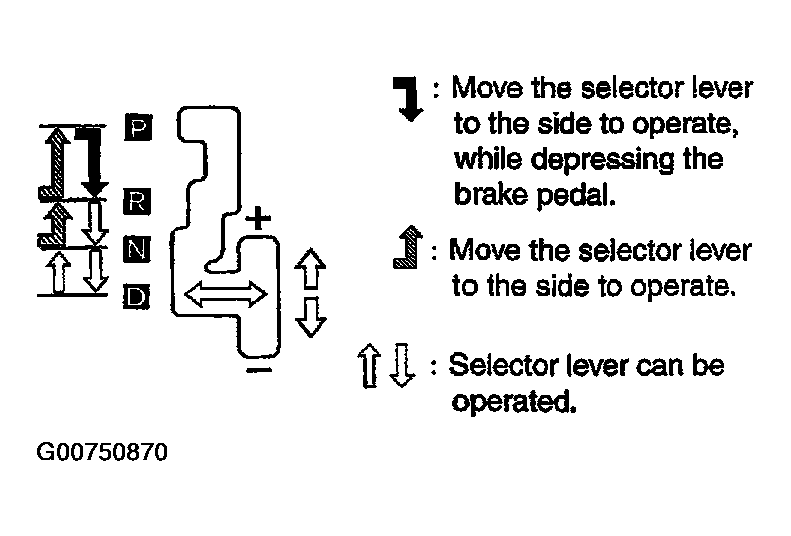 P
R
N
D
+
−

: Move the selector lever to the side to operate, while depressing the brake pedal.

: Move the selector lever to the side to operate.

: Selector lever can be operated.

G00750870