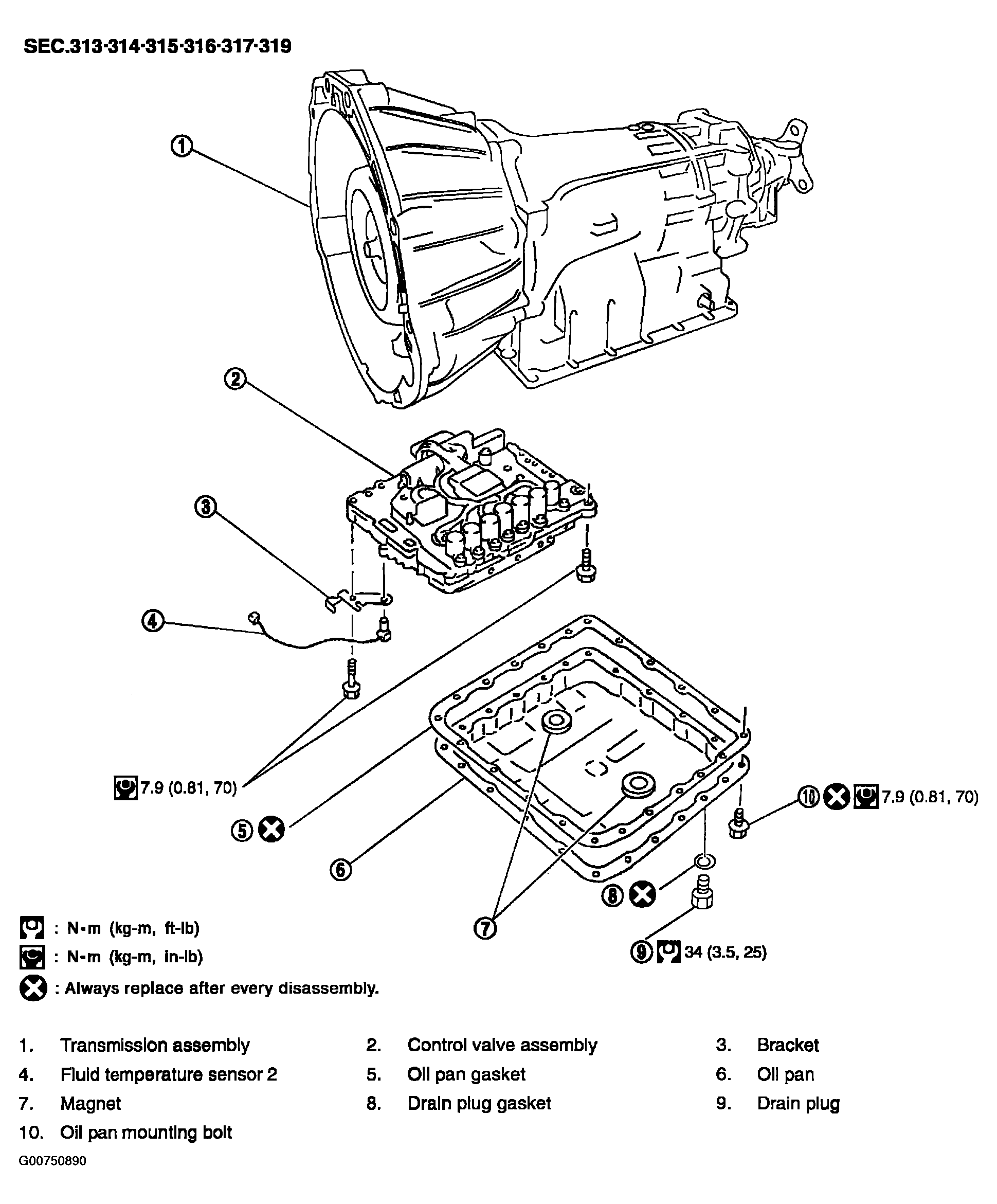 SEC.313·314·315·316·317·319

1

2

3

4

7.9 (0.81, 70)

5

6

7

8

9 34 (3.5, 25)

10 7.9 (0.81, 70)

: N•m (kg-m, ft-lb)

: N•m (kg-m, in-lb)

: Always replace after every disassembly.

1. Transmission assembly
2. Control valve assembly
3. Bracket
4. Fluid temperature sensor 2
5. Oil pan gasket
6. Oil pan
7. Magnet
8. Drain plug gasket
9. Drain plug
10. Oil pan mounting bolt

G00750890