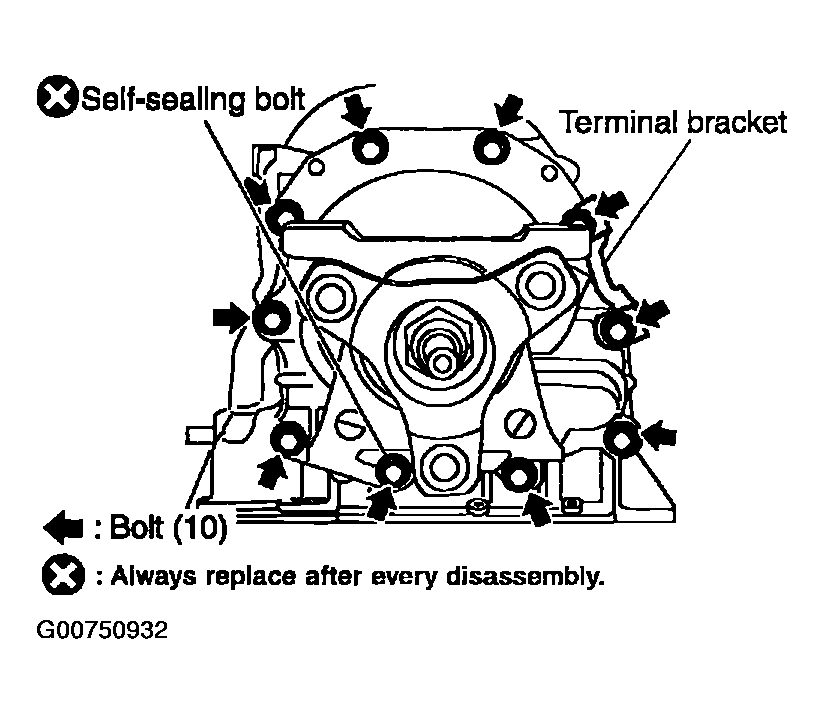 Self-sealing bolt

Terminal bracket

: Bolt (10)

: Always replace after every disassembly.

G00750932