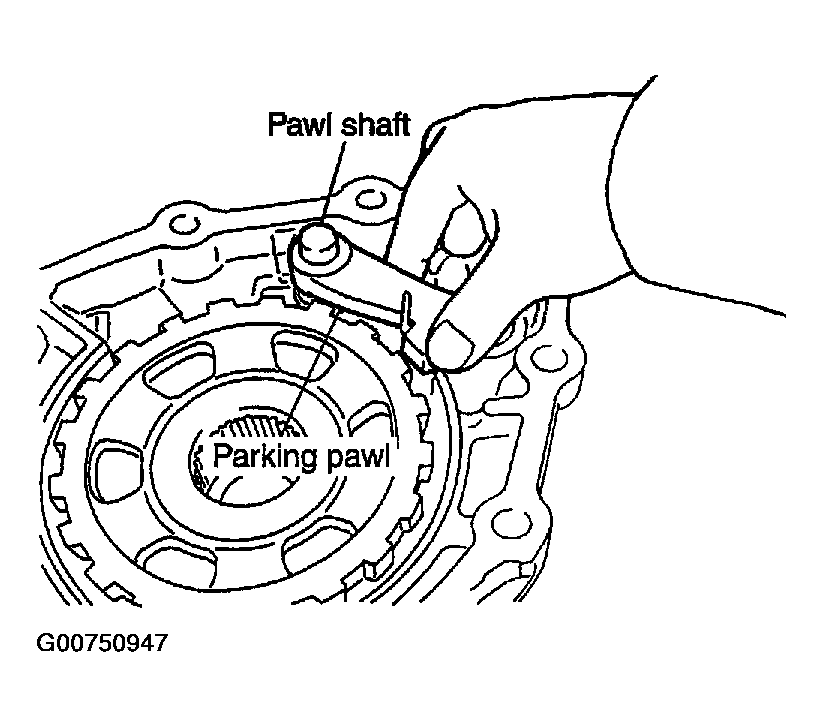 Pawl shaft

Parking pawl

G00750947