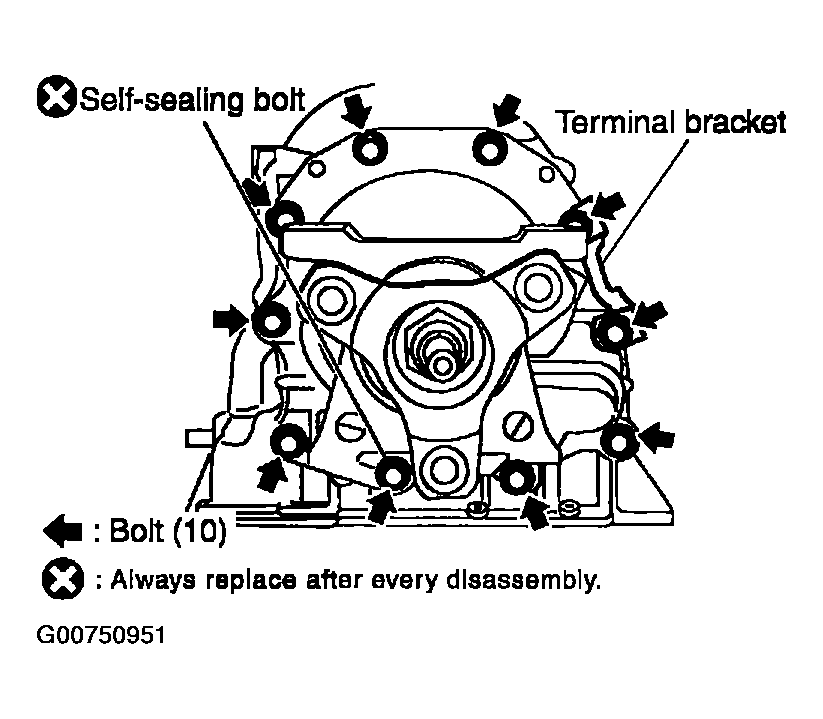 Self-sealing bolt

Terminal bracket

: Bolt (10)

: Always replace after every disassembly.

G00750951