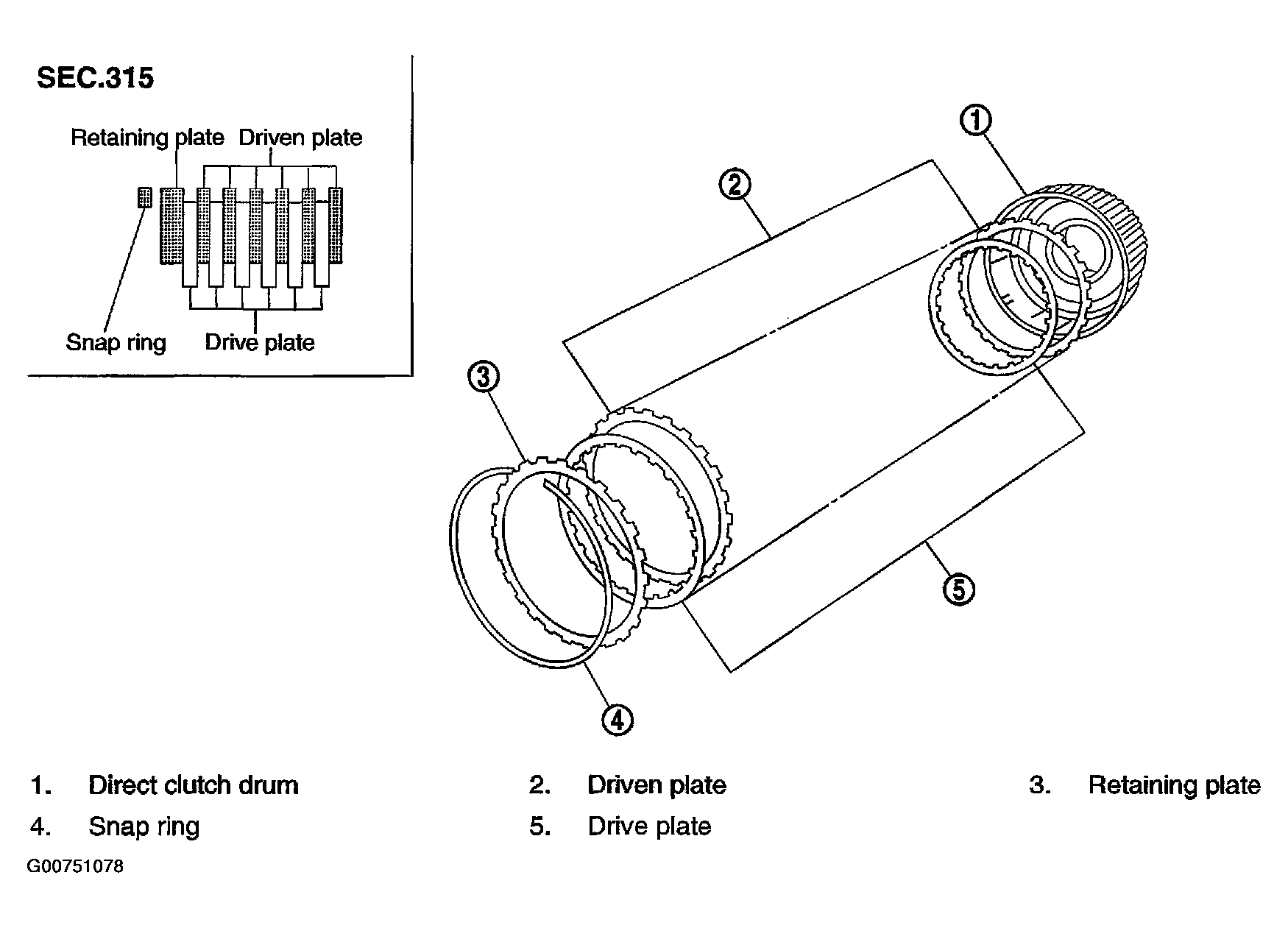 SEC.315

Retaining plate Driven plate

Snap ring Drive plate

1
2
3
4
5

1. Direct clutch drum
2. Driven plate
3. Retaining plate
4. Snap ring
5. Drive plate

G00751078