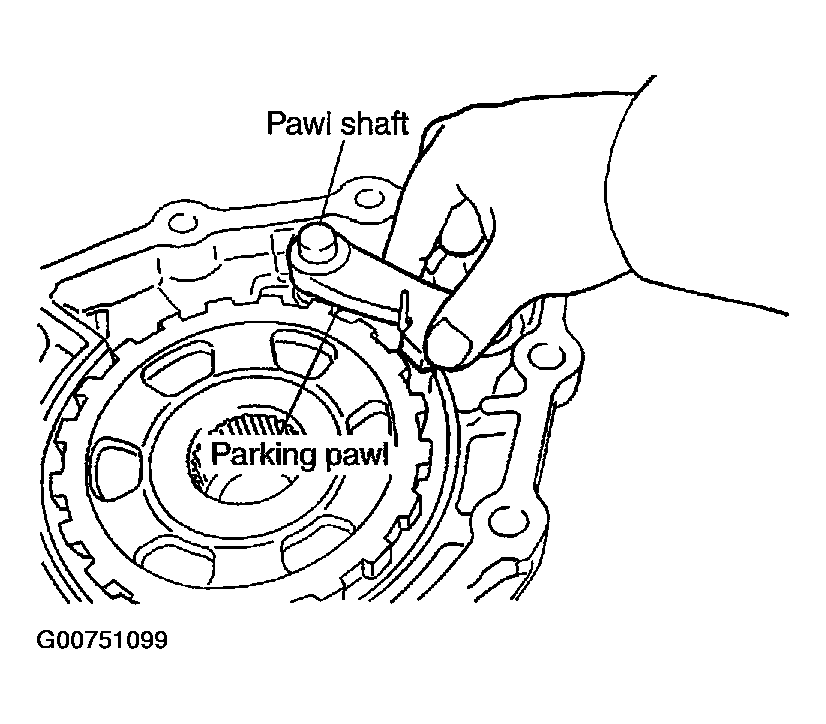 Pawl shaft

Parking pawl

G00751099