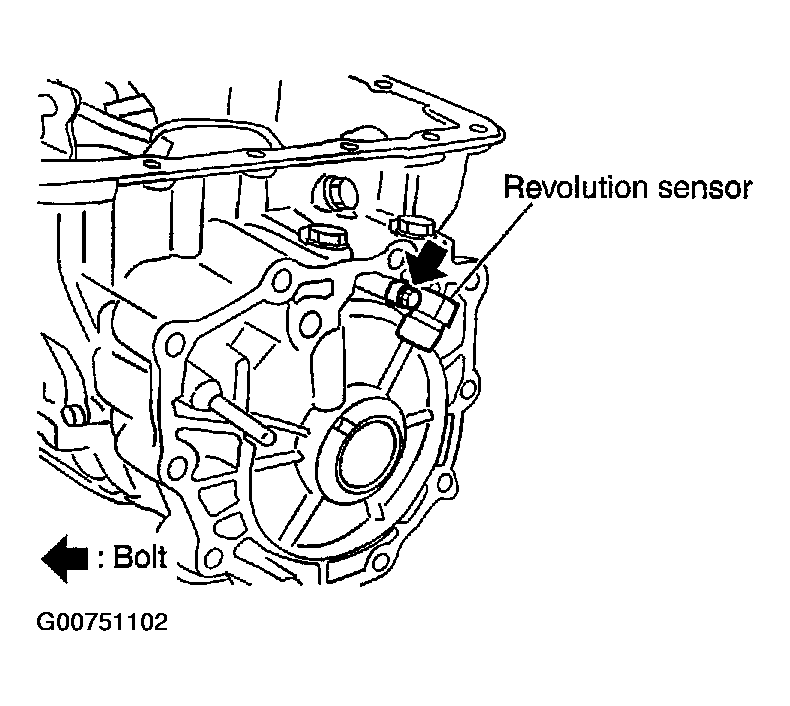 Revolution sensor

: Bolt

G00751102