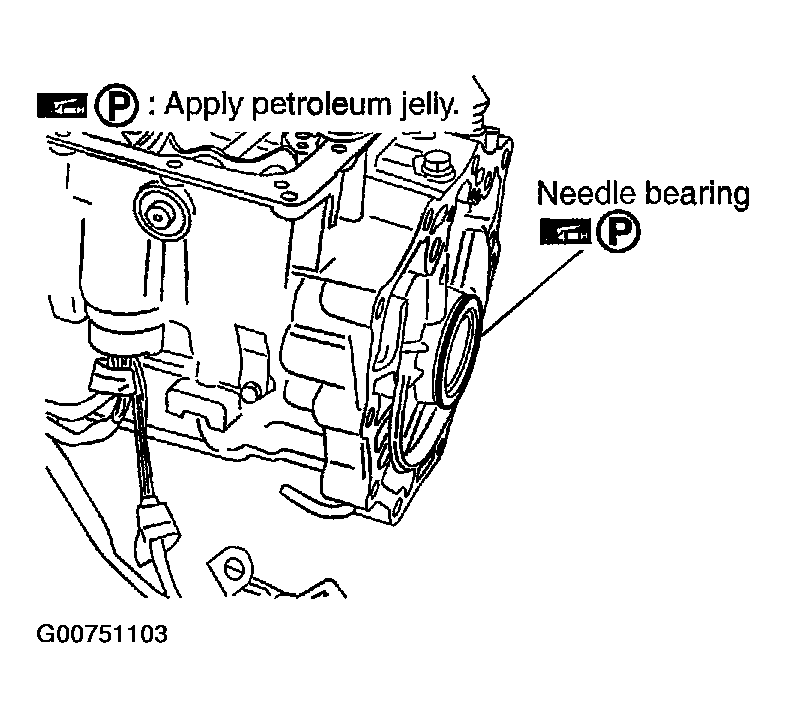 P : Apply petroleum jelly.

Needle bearing
P

G00751103