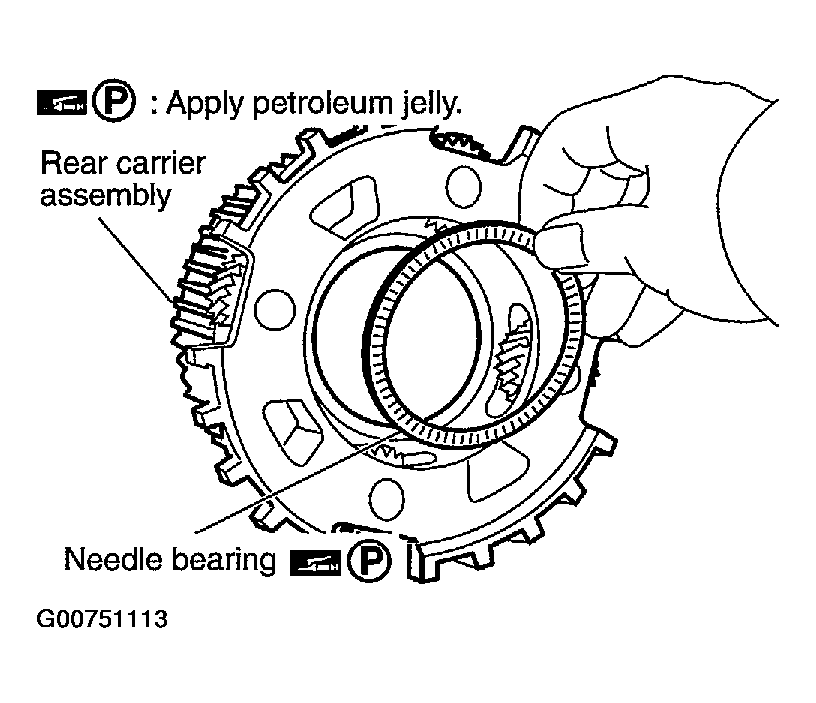 P : Apply petroleum jelly.

Rear carrier assembly

Needle bearing P

G00751113