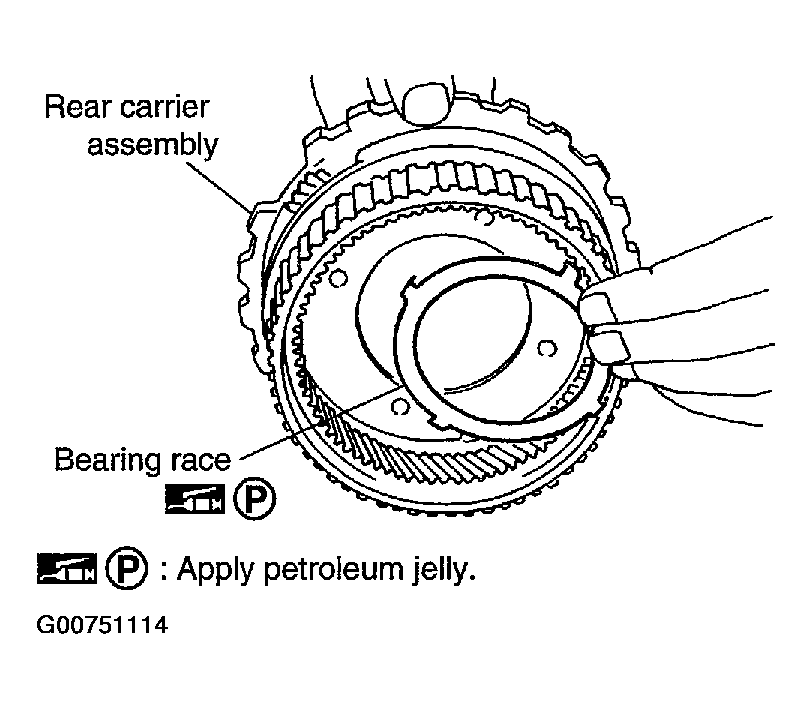 Rear carrier assembly

Bearing race
Ⓟ

Ⓟ : Apply petroleum jelly.

G00751114